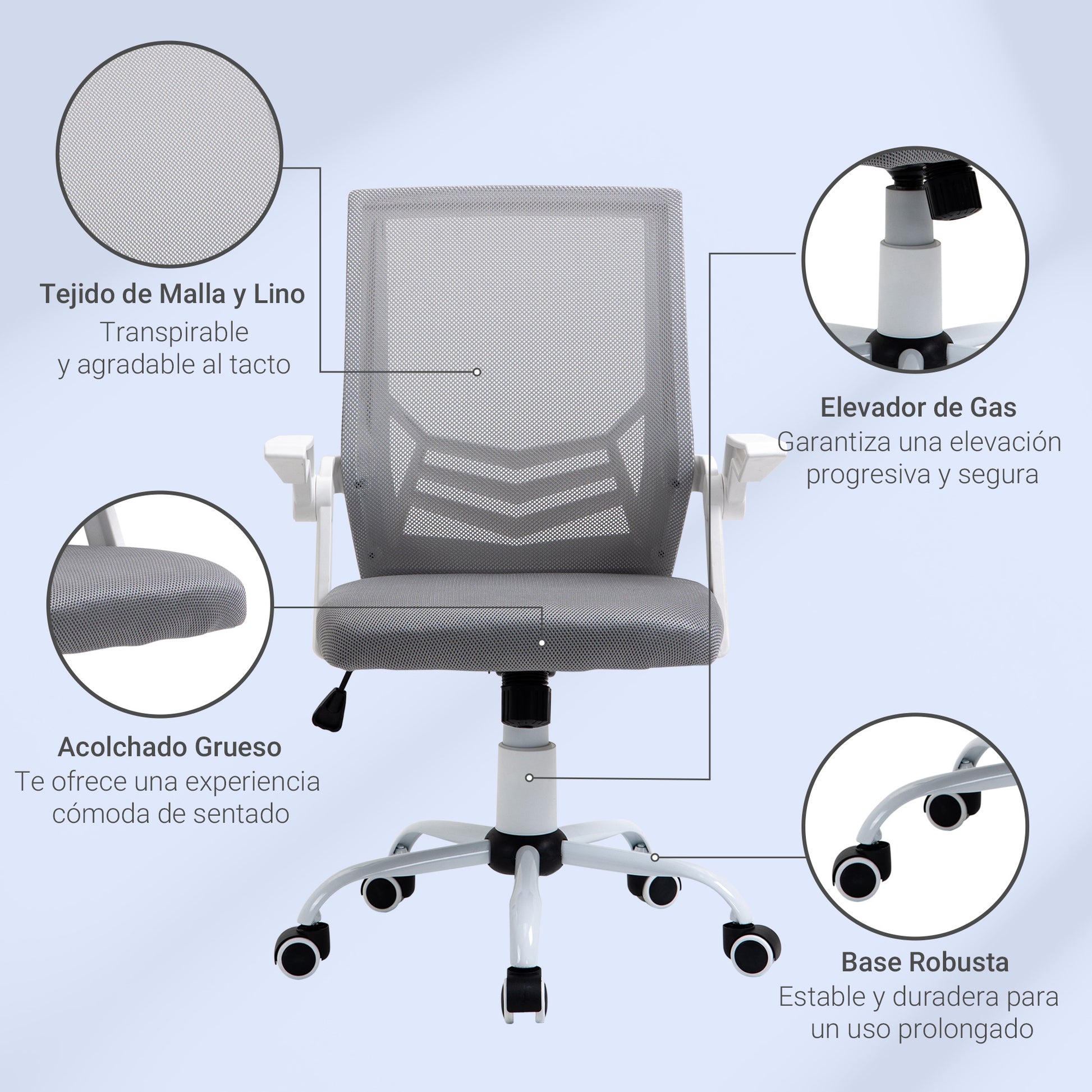 Tejido de Malla y Lino
Transpirable
y agradable al tacto

Elevador de Gas
Garantiza una elevación progresiva y segura

Acolchado Grueso
Te ofrece una experiencia cómoda de sentado

Base Robusta
Estable y duradera para un uso prolongado