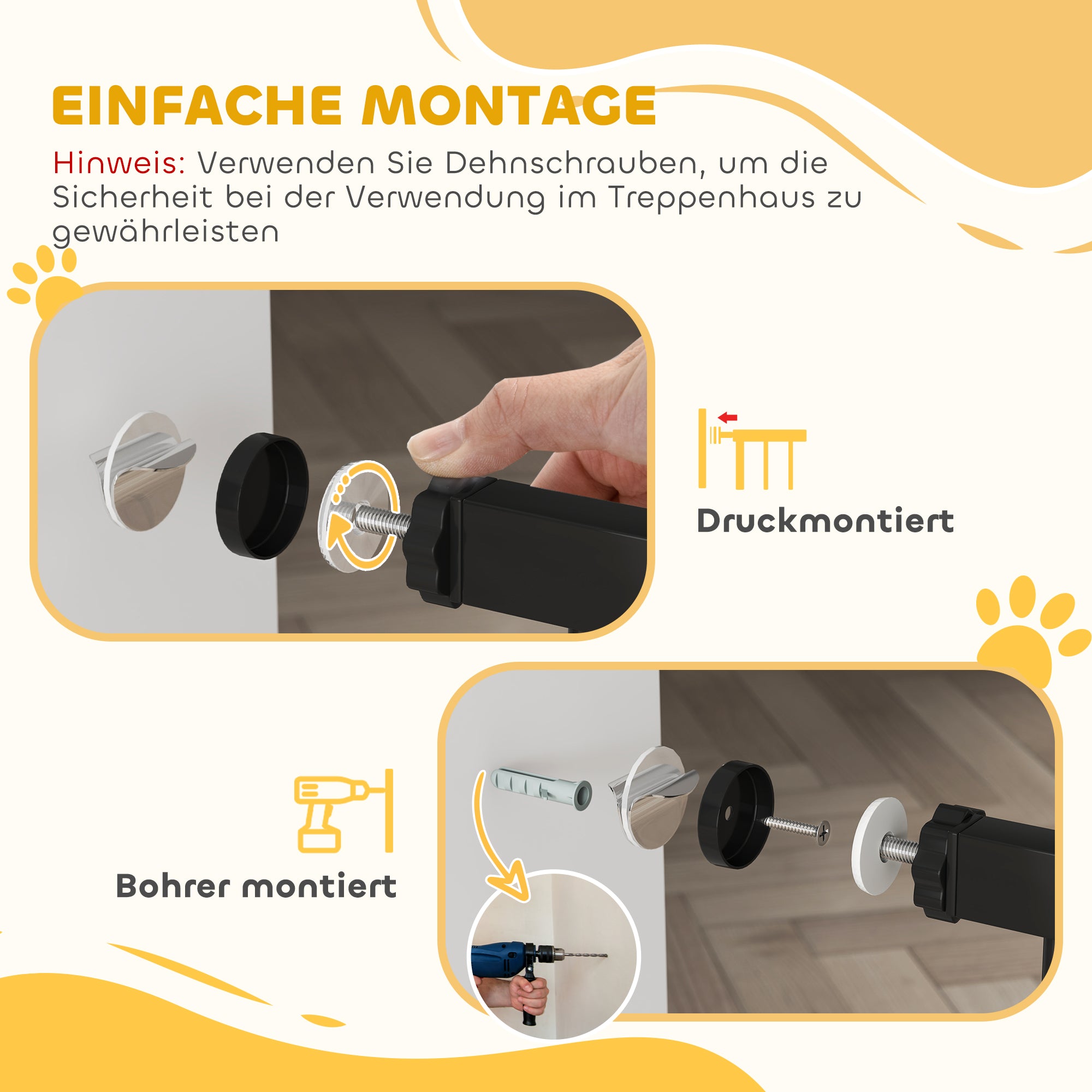 EINFACHE MONTAGE

Hinweis: Verwenden Sie Dehnschrauben, um die Sicherheit bei der Verwendung im Treppenhaus zu gewährleisten

Druckmontiert

Bohrer montiert