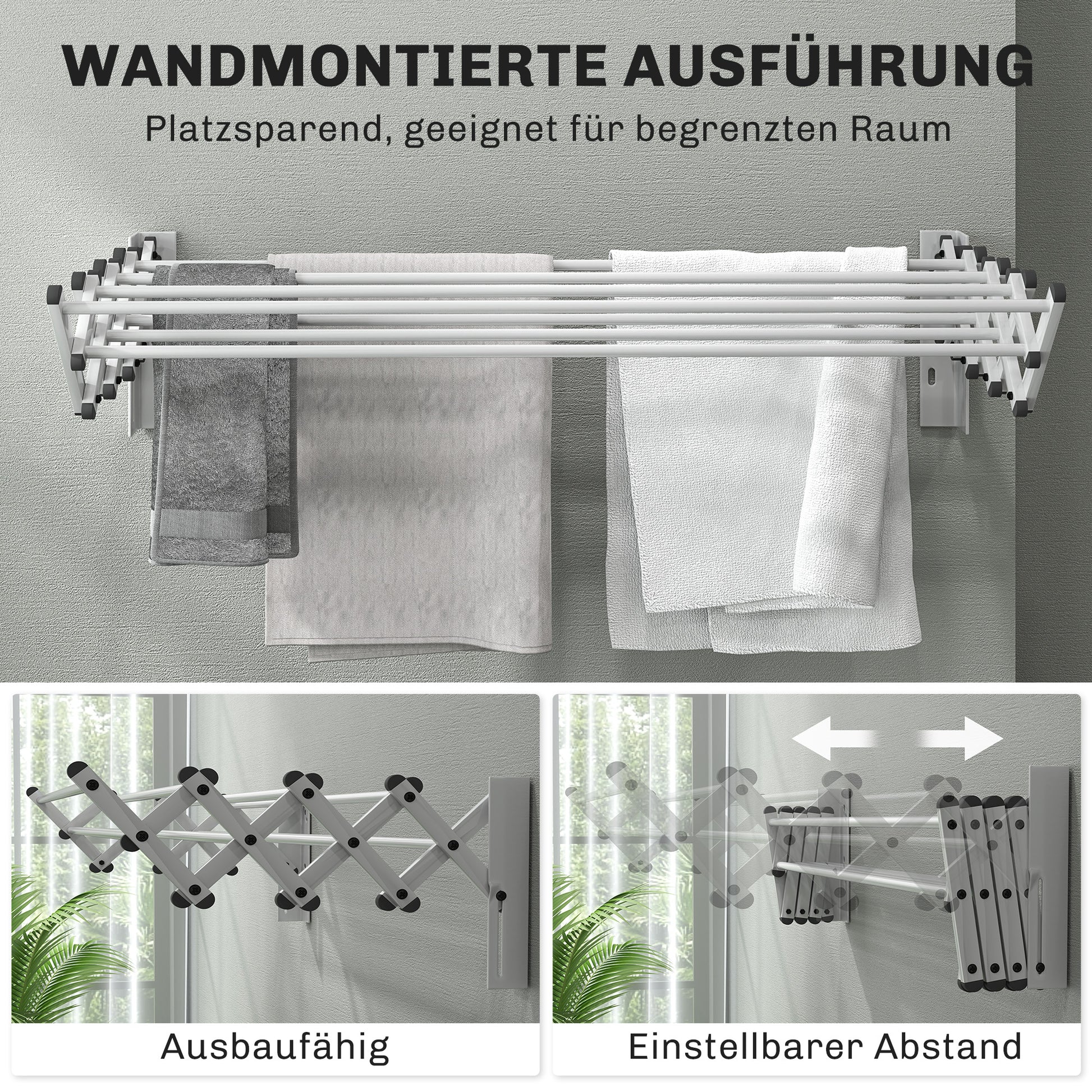 WANDMONTIERTE AUSFÜHRUNG
Platzsparend, geeignet für begrenzten Raum

Ausbaufähig

Einstellbarer Abstand