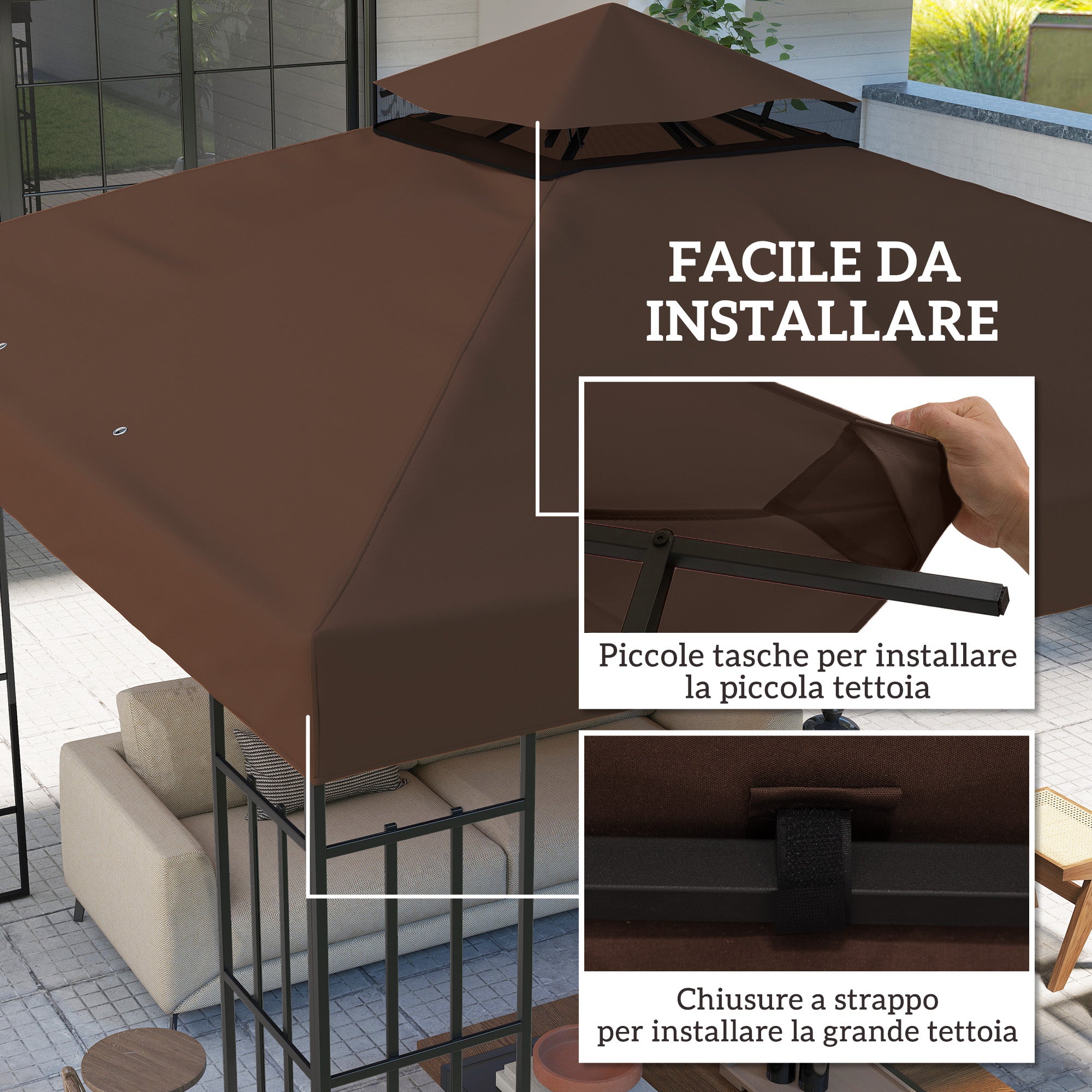 FACILE DA INSTALLARE

Piccole tasche per installare la piccola tettoia

Chiusure a strappo per installare la grande tettoia