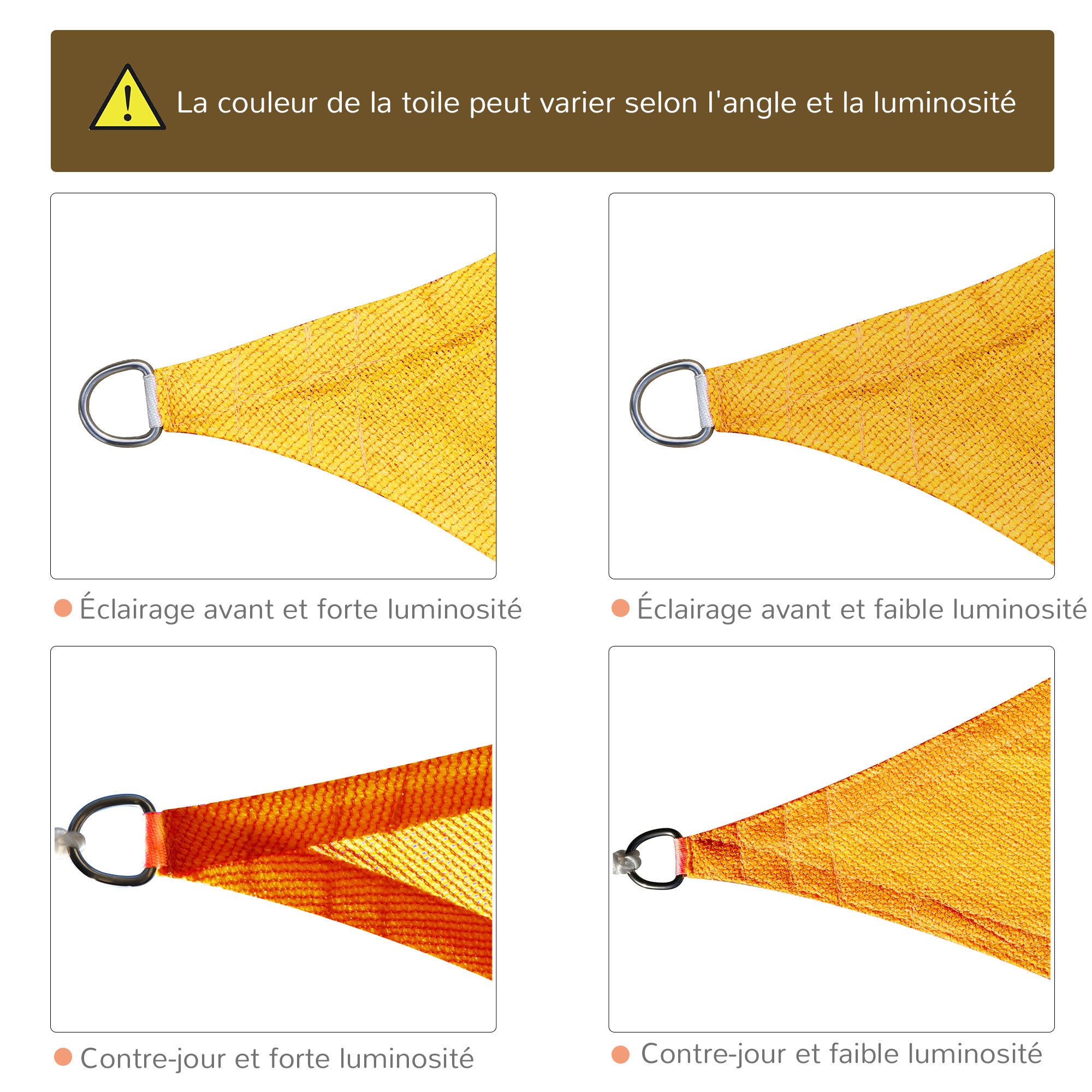 La couleur de la toile peut varier selon l'angle et la luminosité

Éclairage avant et forte luminosité

Éclairage avant et faible luminosité

Contre-jour et forte luminosité

Contre-jour et faible luminosité