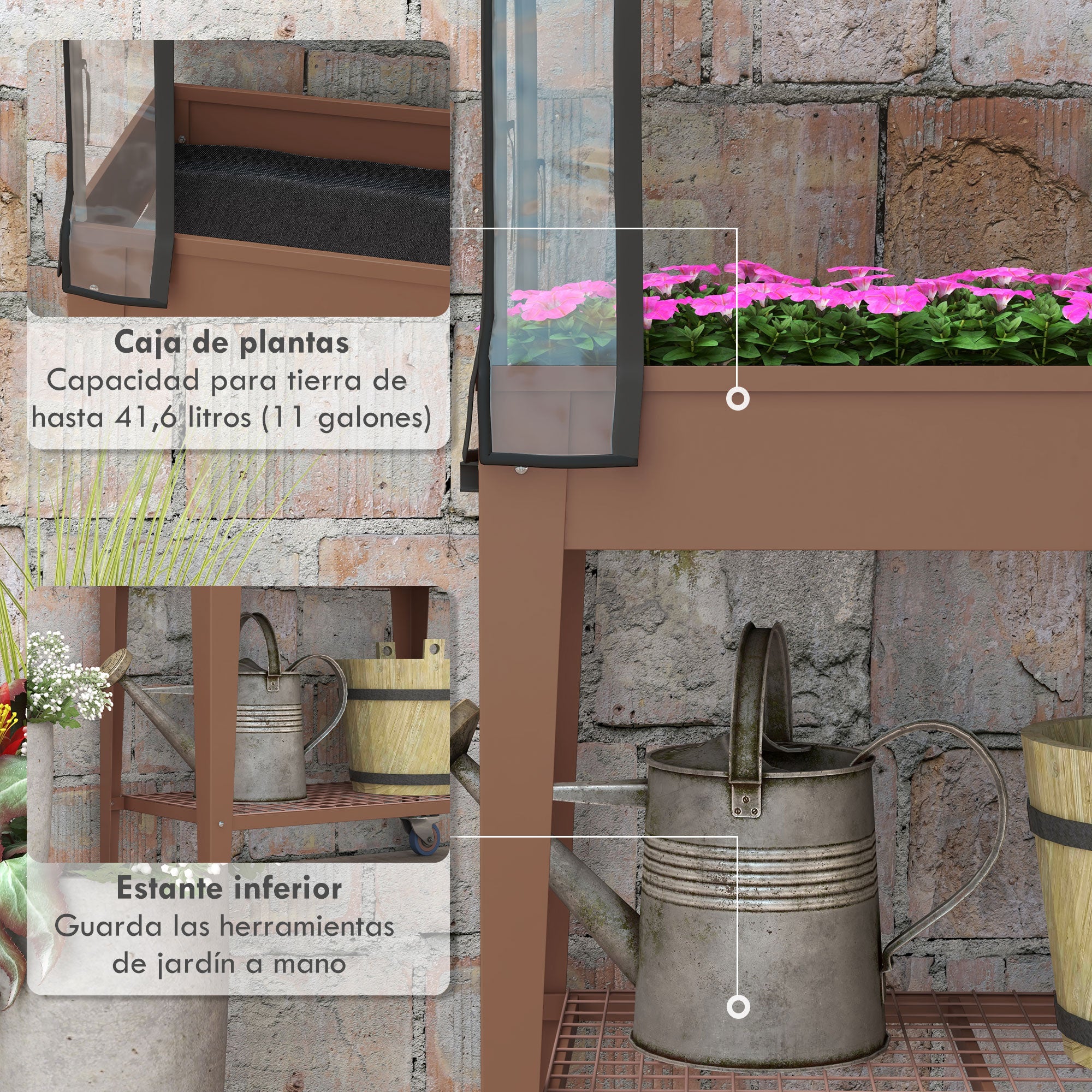 Caja de plantas
Capacidad para tierra de hasta 41,6 litros (11 galones)

Estante inferior
Guarda las herramientas de jardín a mano