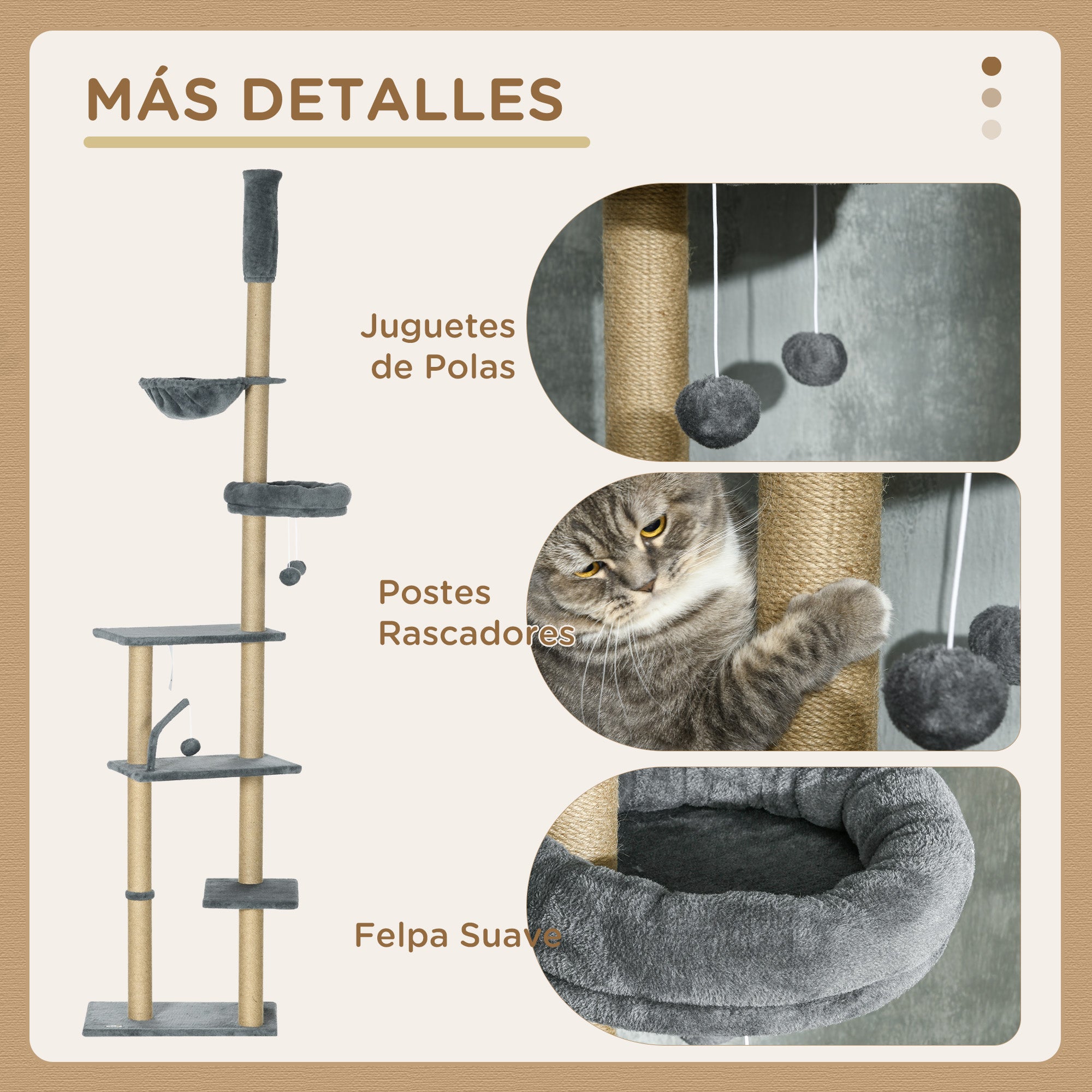 MÁS DETALLES

Juguetes de Polas

Postes Rascadores

Felpa Suave