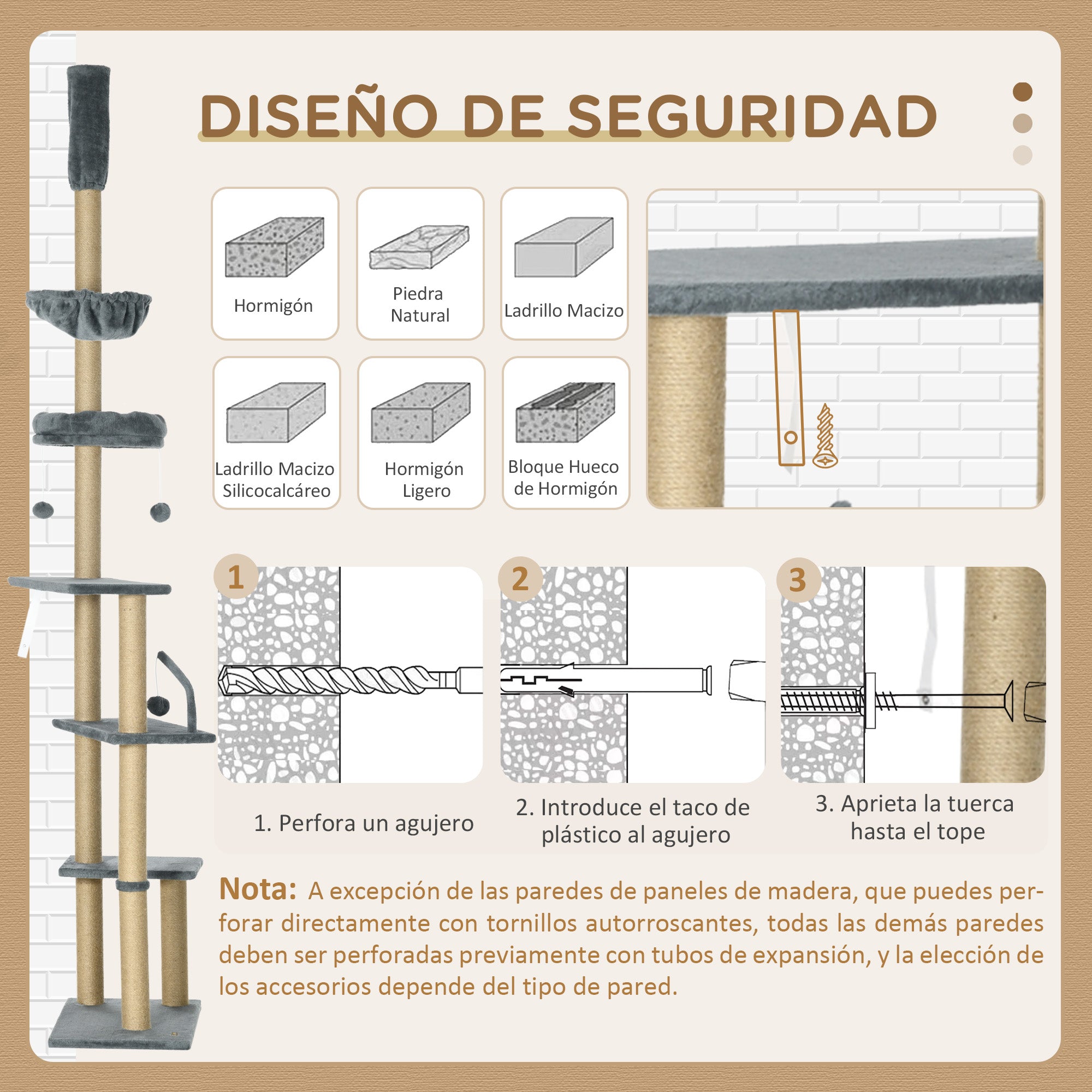 DISEÑO DE SEGURIDAD

Hormigón

Piedra Natural

Ladrillo Macizo

Ladrillo Macizo Silicocalcáreo

Hormigón Ligero

Bloque Hueco de Hormigón

1

2

3

1. Perfora un agujero

2. Introduce el taco de plástico al agujero

3. Aprieta la tuerca hasta el tope

Nota: A excepción de las paredes de paneles de madera, que puedes perforar directamente con tornillos autorroscantes, todas las demás paredes deben ser perforadas previamente con tubos de expansión, y la elección de los accesorios depende del tipo de pared.