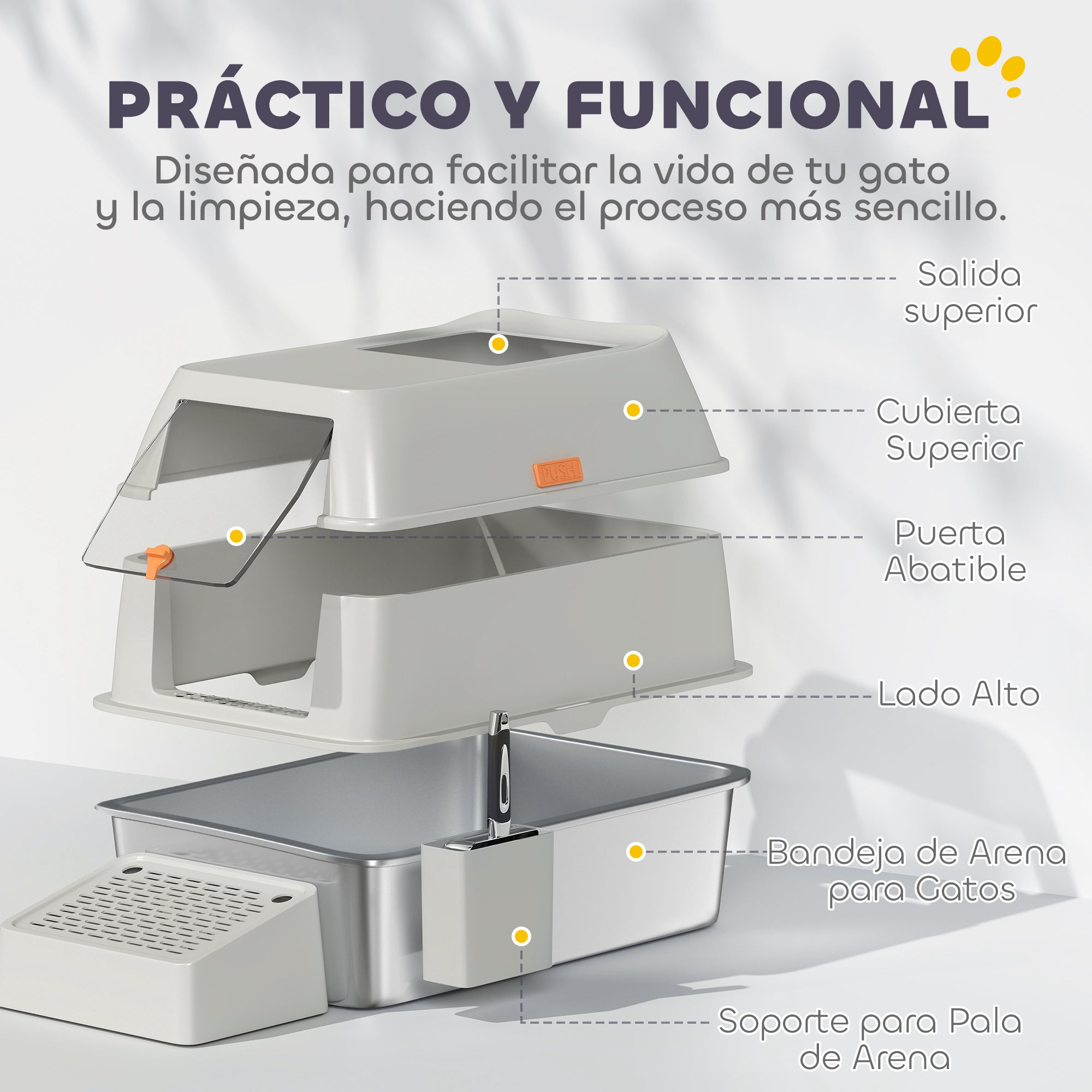 PRÁCTICO Y FUNCIONAL

Diseñada para facilitar la vida de tu gato y la limpieza, haciendo el proceso más sencillo.

Salida superior

Cubierta Superior

PUSH

Puerta Abatible

Lado Alto

Bandeja de Arena para Gatos

Soporte para Pala de Arena