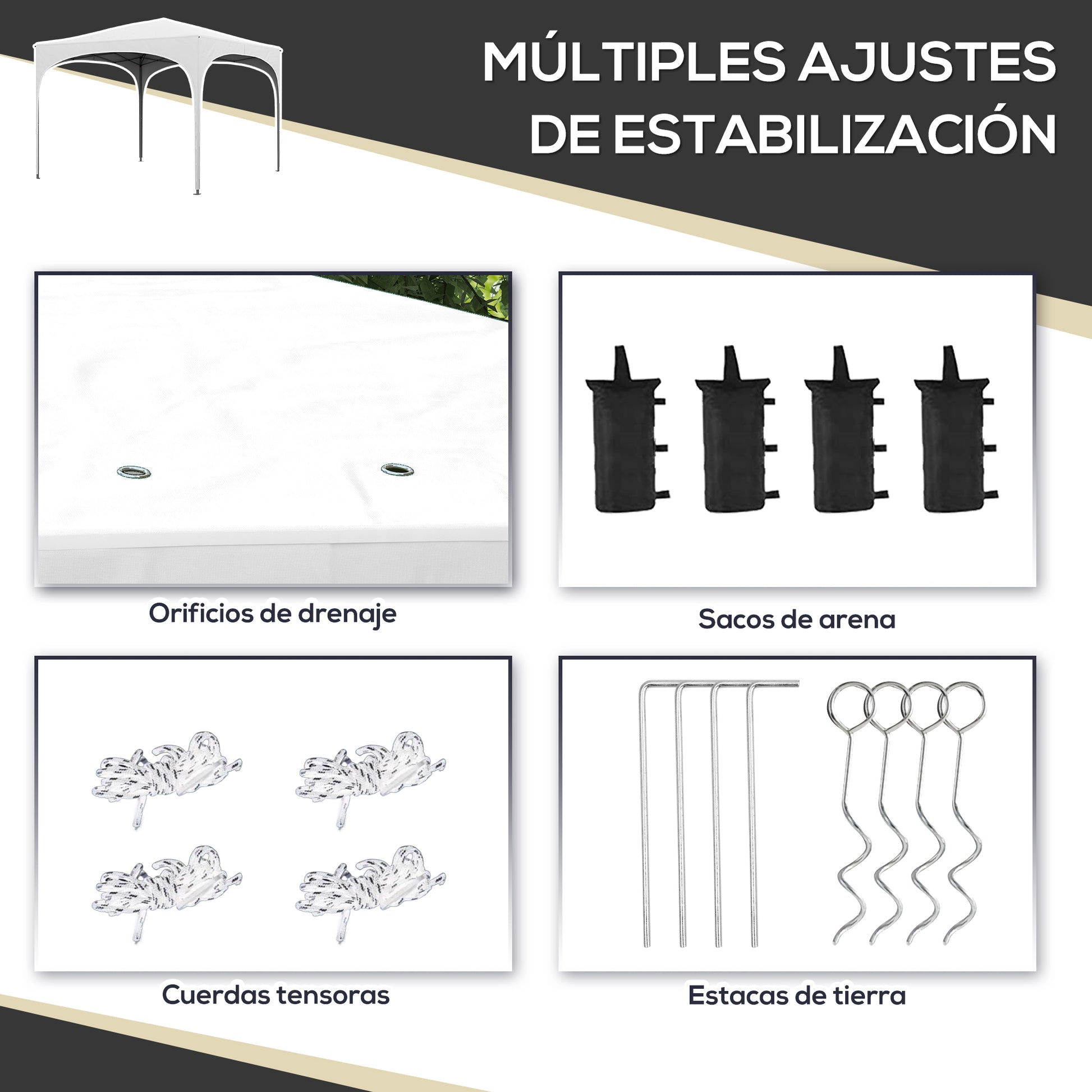 MÚLTIPLES AJUSTES DE ESTABILIZACIÓN

Orificios de drenaje

Sacos de arena

Cuerdas tensoras

Estacas de tierra