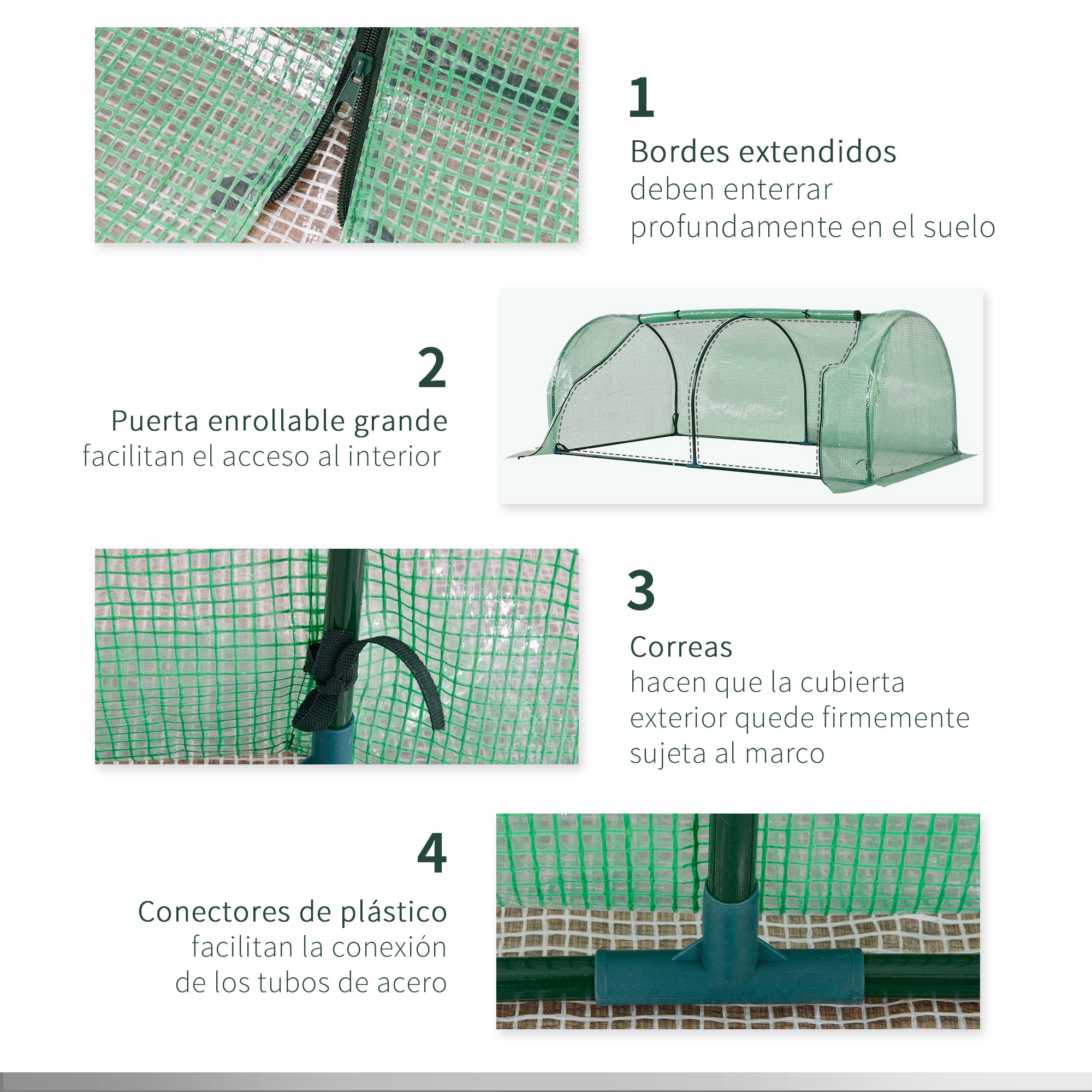 1

Bordes extendidos
deben enterrar profundamente en el suelo

2

Puerta enrollable grande
facilitan el acceso al interior

3

Correas
hacen que la cubierta exterior quede firmemente sujeta al marco

4

Conectores de plástico
facilitan la conexión de los tubos de acero