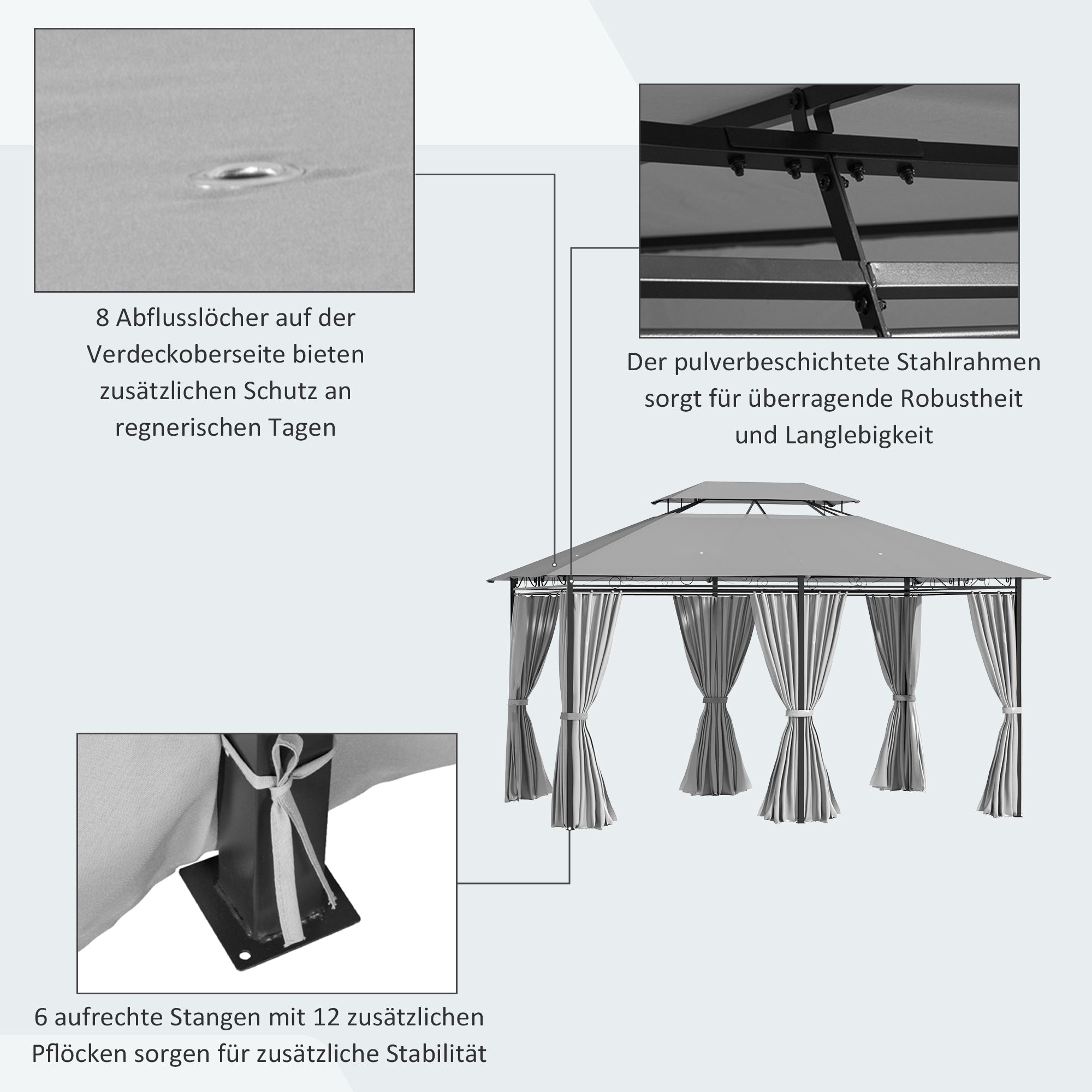 8 Abflusslöcher auf der Verdeckoberseite bieten zusätzlichen Schutz an regnerischen Tagen

Der pulverbeschichtete Stahlrahmen sorgt für überragende Robustheit und Langlebigkeit

6 aufrechte Stangen mit 12 zusätzlichen Pflöcken sorgen für zusätzliche Stabilität