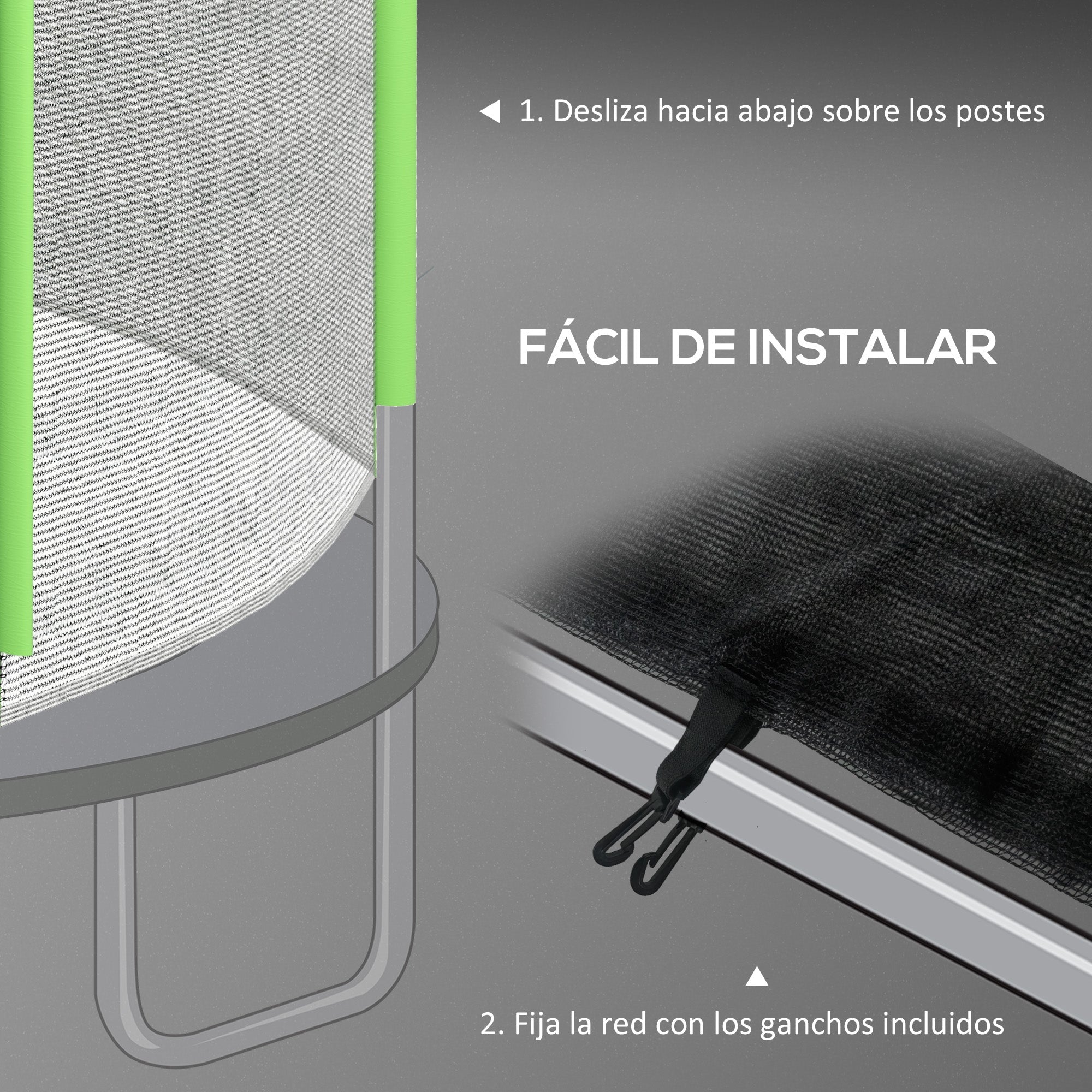 1. Desliza hacia abajo sobre los postes

FÁCIL DE INSTALAR

2. Fija la red con los ganchos incluidos