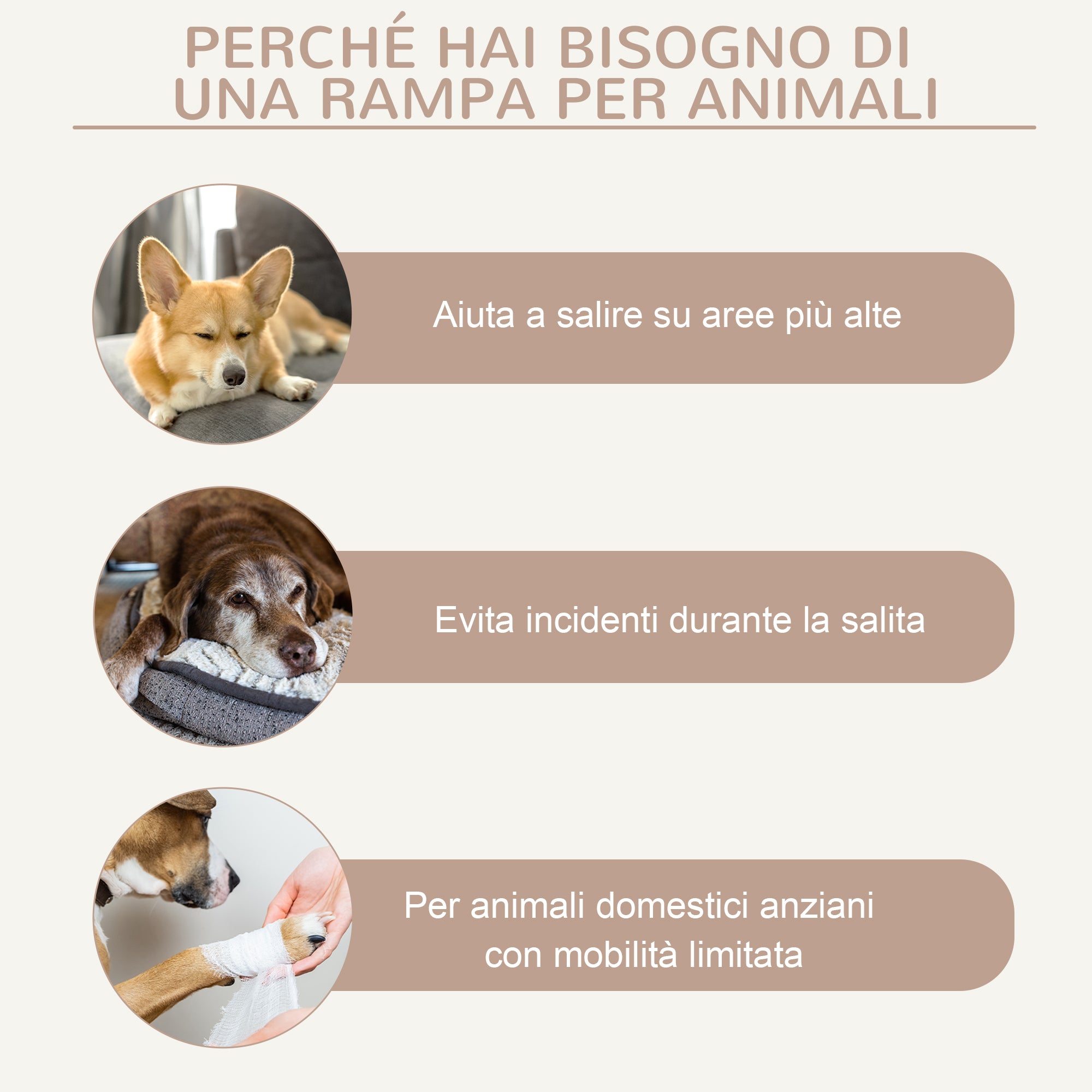 PERCHÉ HAI BISOGNO DI UNA RAMPA PER ANIMALI

Aiuta a salire su aree più alte

Evita incidenti durante la salita

Per animali domestici anziani con mobilità limitata