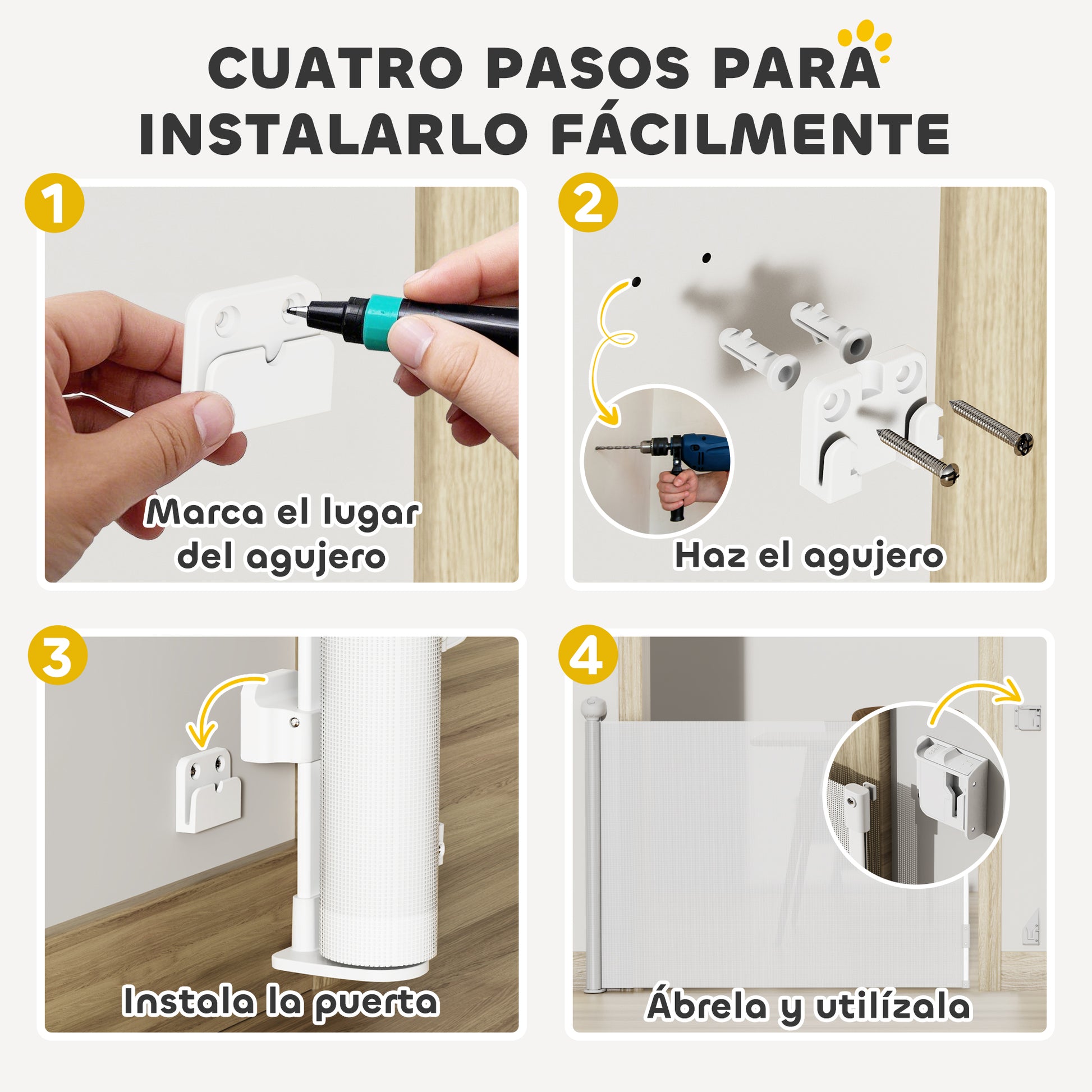 CUATRO PASOS PARA INSTALARLO FÁCILMENTE

1

Marca el lugar del agujero

2

Haz el agujero

3

Instala la puerta

4

Ábrela y utilízala