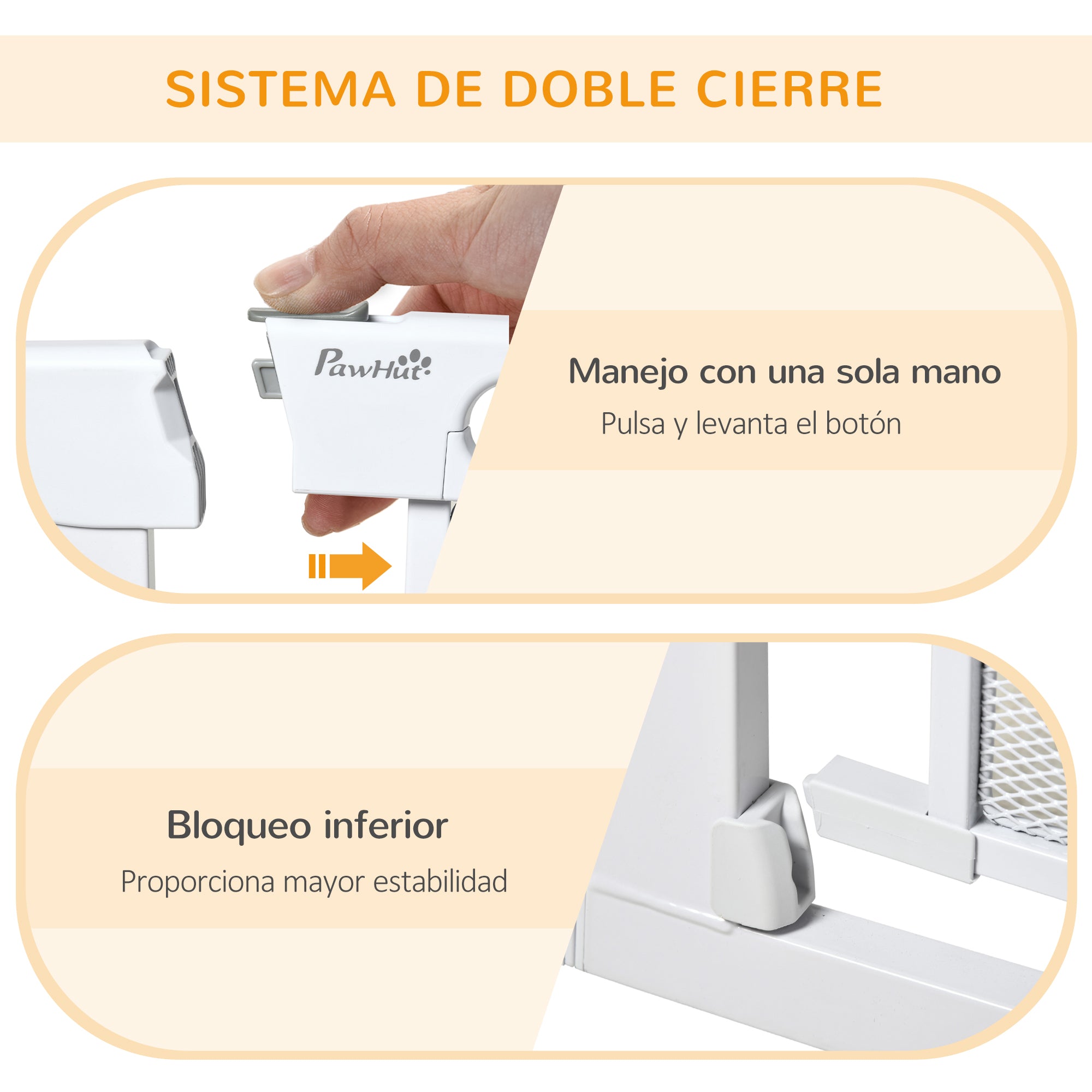 SISTEMA DE DOBLE CIERRE

PawHut

Manejo con una sola mano

Pulsa y levanta el botón

Bloqueo inferior

Proporciona mayor estabilidad