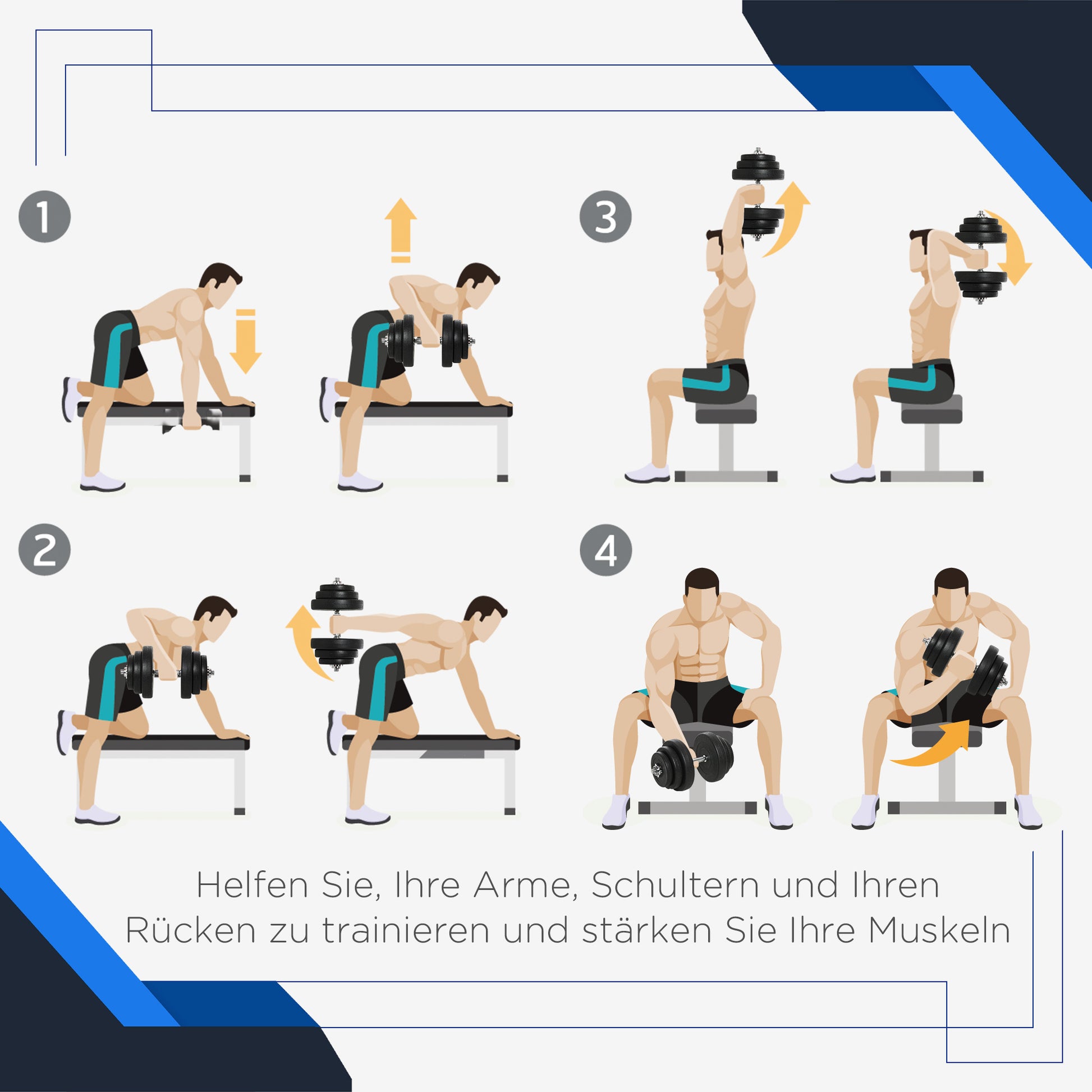 1

3

2

4

Helfen Sie, Ihre Arme, Schultern und Ihren Rücken zu trainieren und stärken Sie Ihre Muskeln