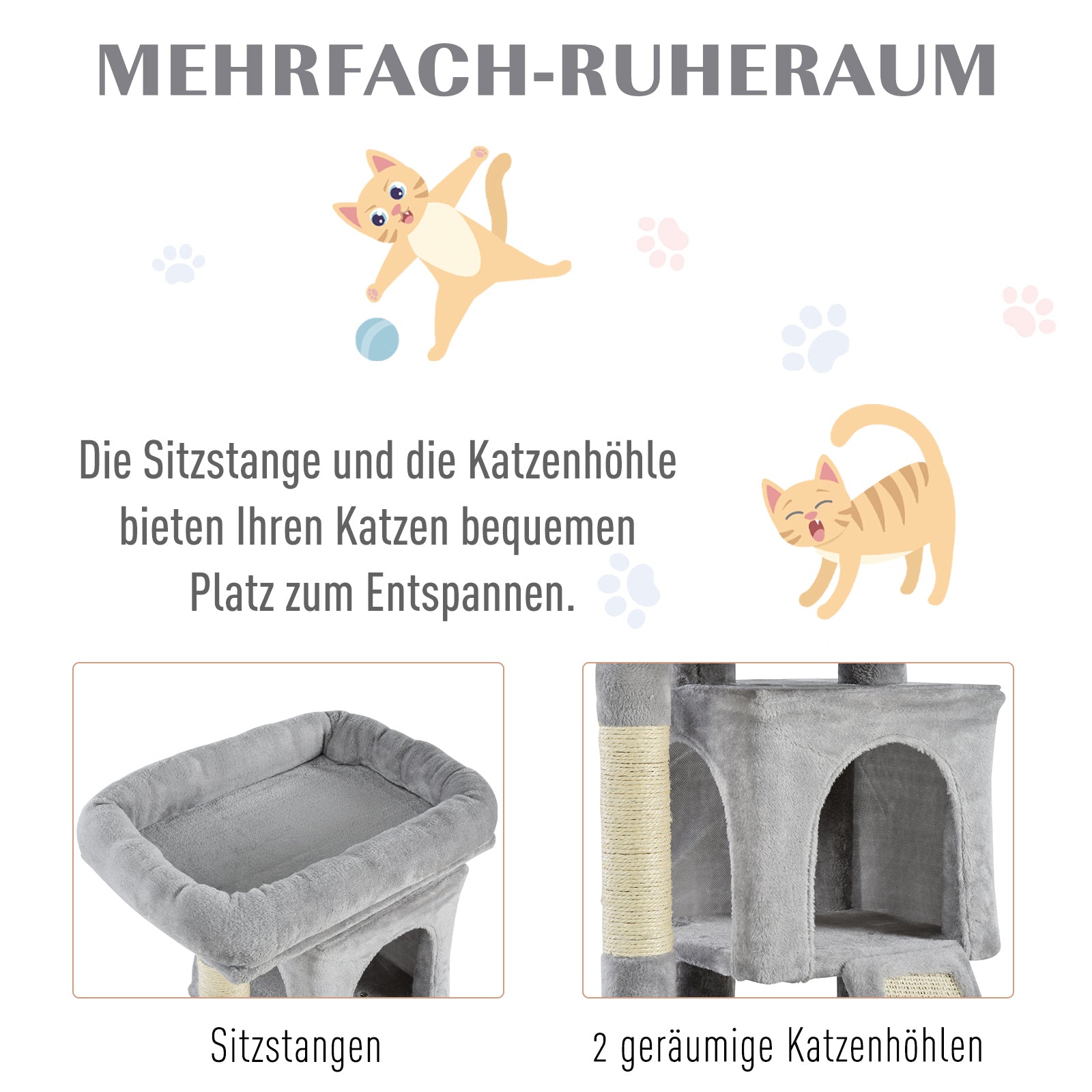 MEHRFACH-RUHERAUM

Die Sitzstange und die Katzenhöhle bieten Ihren Katzen bequemen Platz zum Entspannen.

Sitzstangen

2 geräumige Katzenhöhlen