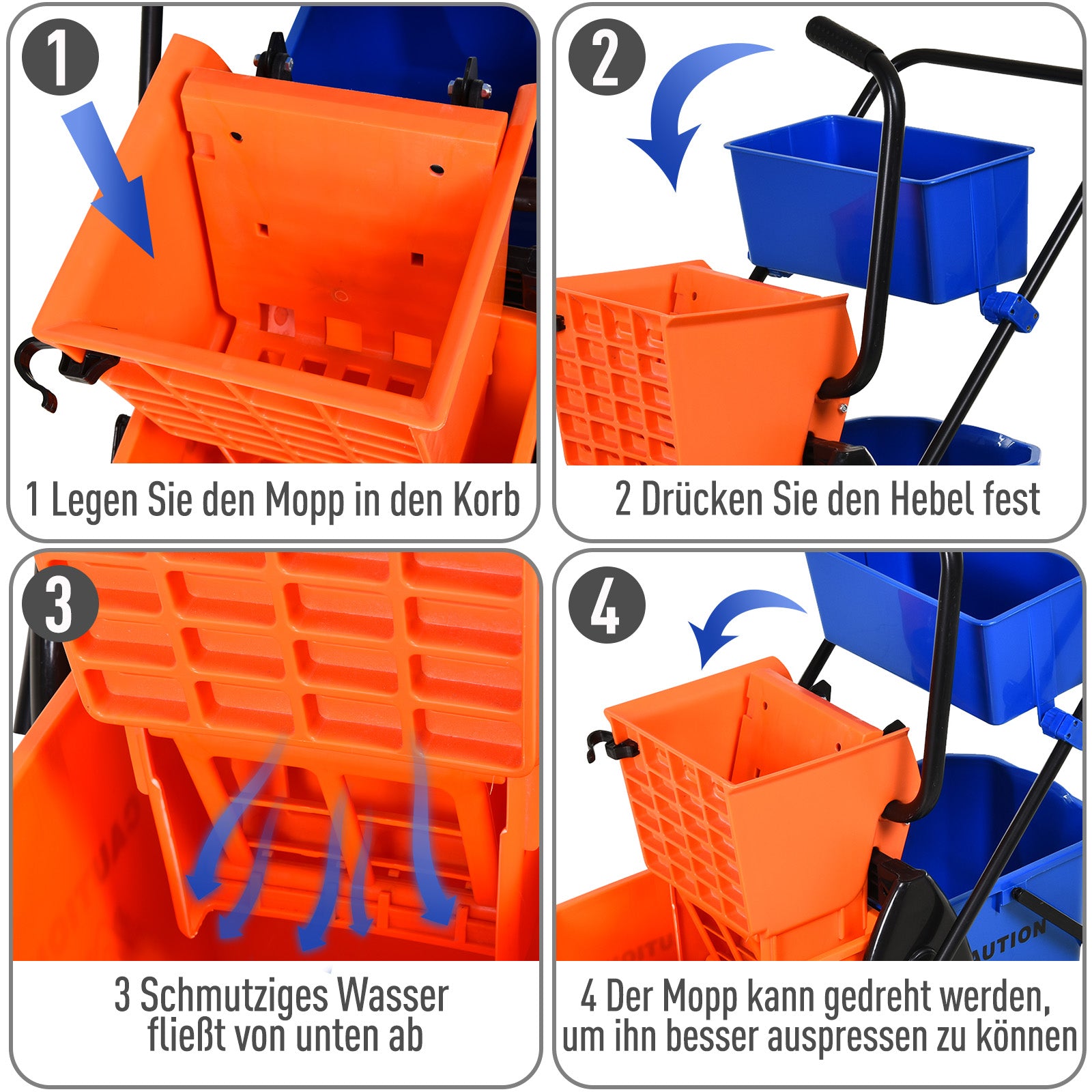 1

1 Legen Sie den Mopp in den Korb

2

2 Drücken Sie den Hebel fest

3

3 Schmutziges Wasser fließt von unten ab

4

AUTION

4 Der Mopp kann gedreht werden, um ihn besser auspressen zu können