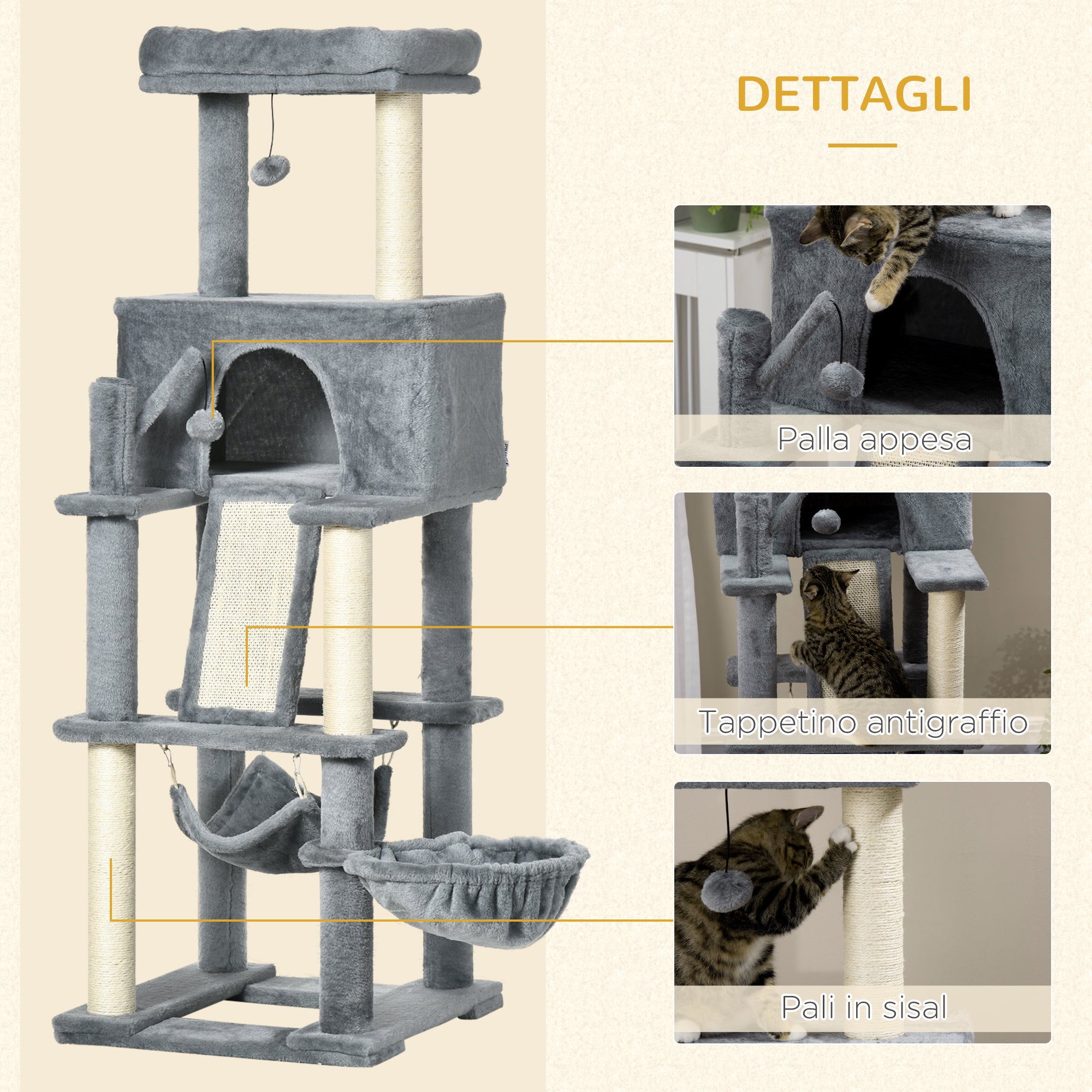 DETTAGLI

Palla appesa

Tappetino antigraffio

Pali in sisal