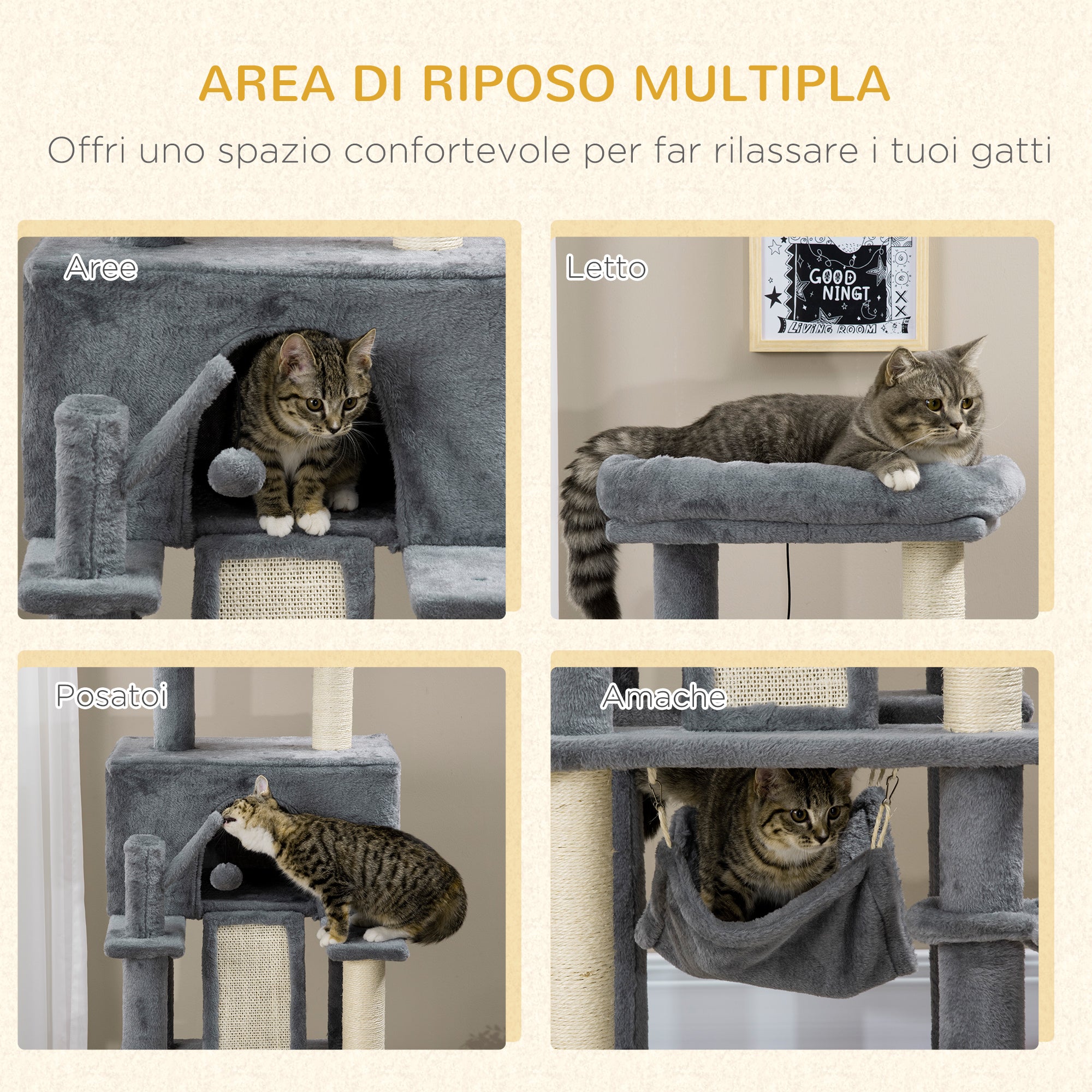 AREA DI RIPOSO MULTIPLA

Offri uno spazio confortevole per far rilassare i tuoi gatti

Aree

Letto

GOOD NINGT

LIVING ROOM

Posatoi

Amache