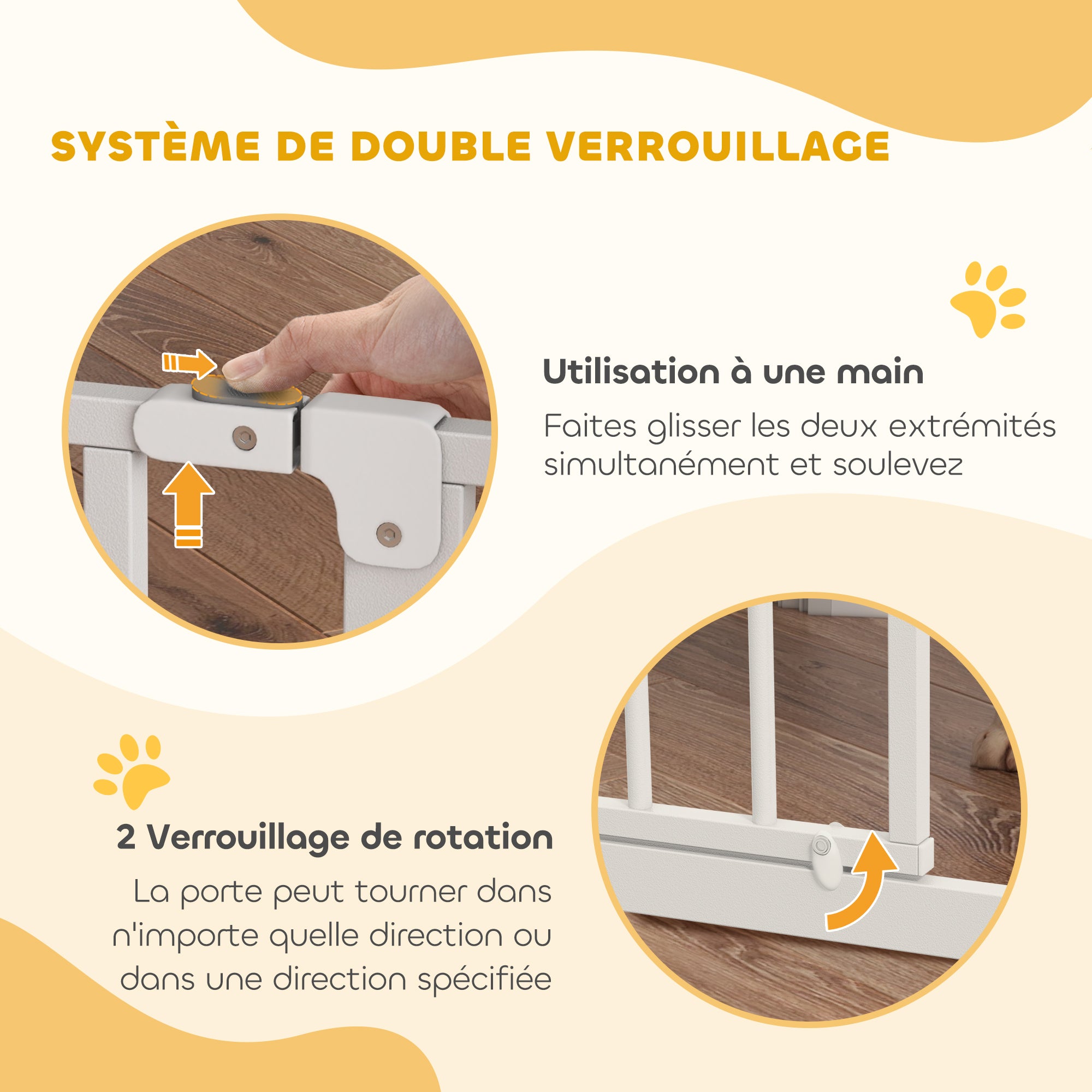 SYSTÈME DE DOUBLE VERROUILLAGE

Utilisation à une main

Faites glisser les deux extrémités simultanément et soulevez

2 Verrouillage de rotation

La porte peut tourner dans n'importe quelle direction ou dans une direction spécifiée