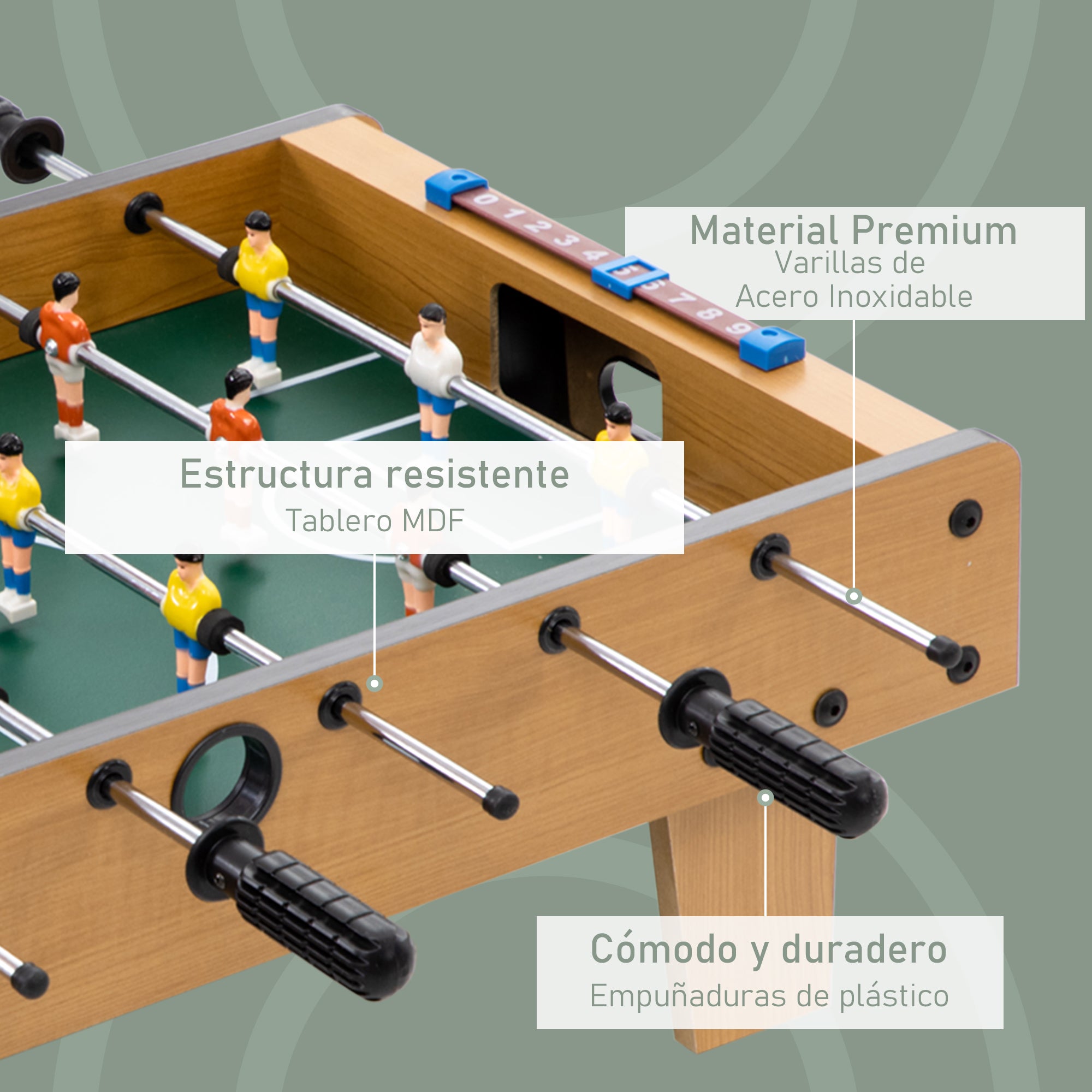 0 1 2 3 4 5 6 7 8 9

Material Premium
Varillas de
Acero Inoxidable

Estructura resistente
Tablero MDF

Cómodo y duradero
Empuñaduras de plástico