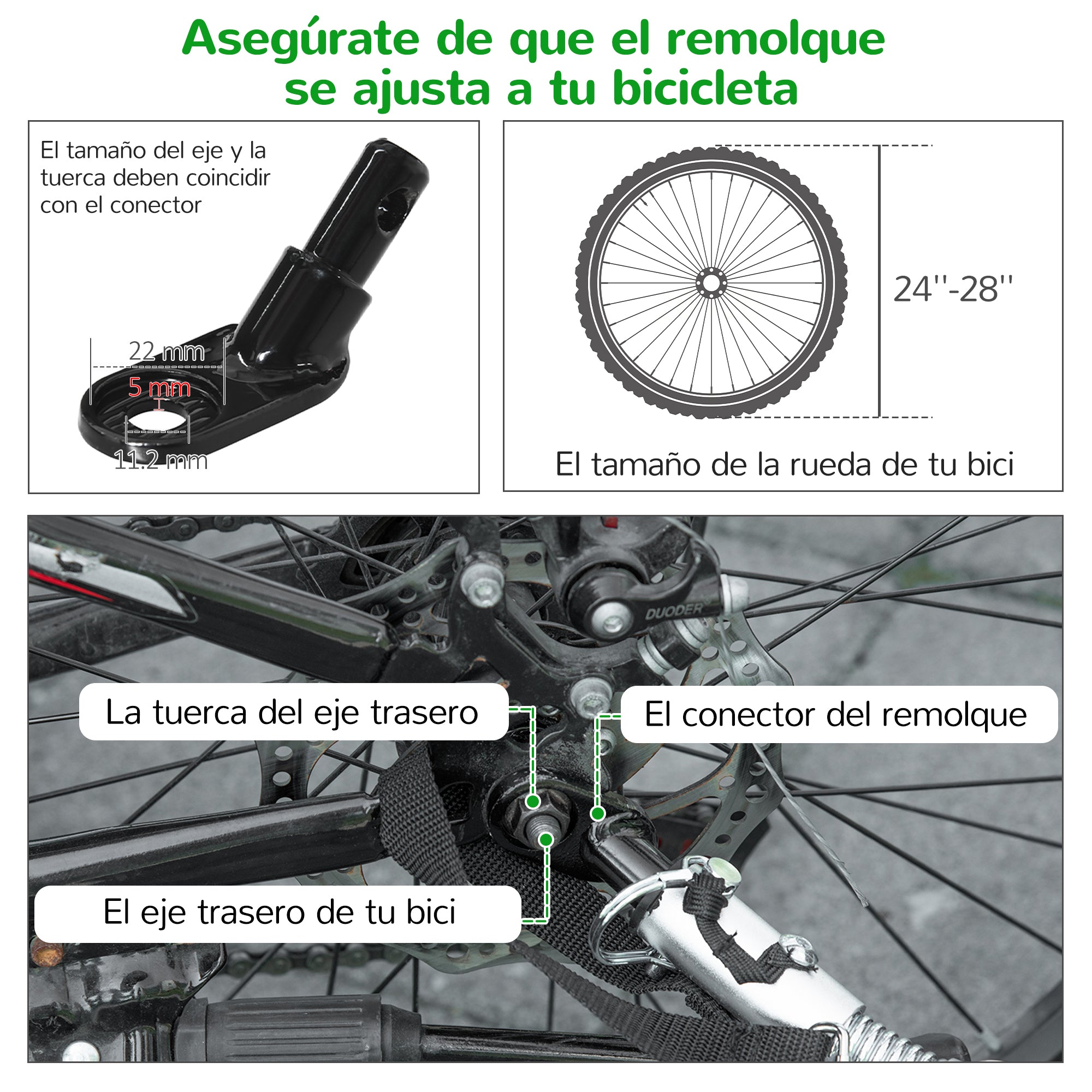 Asegúrate de que el remolque se ajusta a tu bicicleta

El tamaño del eje y la tuerca deben coincidir con el conector

22 mm

5 mm

11.2 mm

24''-28''

El tamaño de la rueda de tu bici

DUODER

La tuerca del eje trasero

El conector del remolque

El eje trasero de tu bici