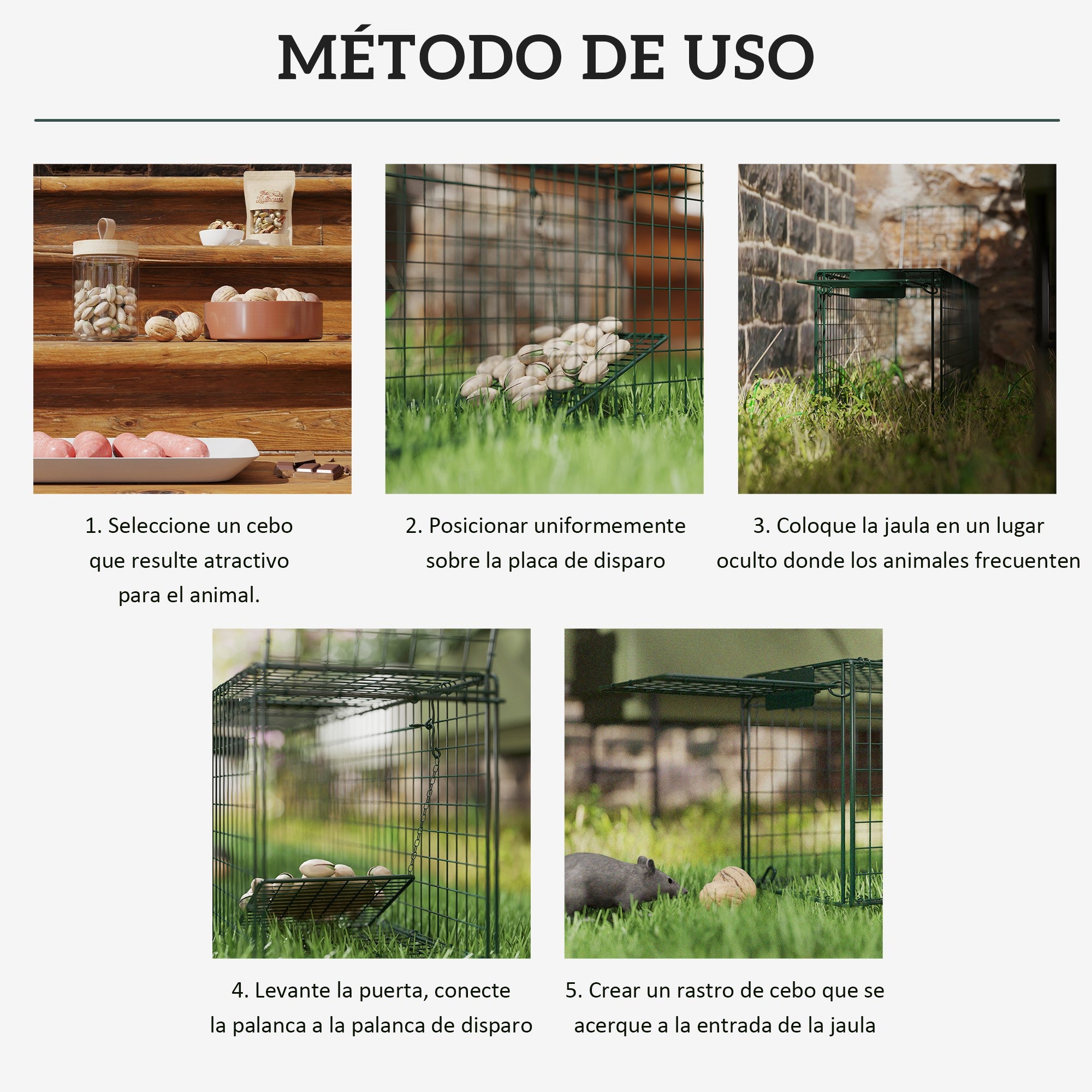 MÉTODO DE USO

The Nuthouse

1. Seleccione un cebo que resulte atractivo para el animal.

2. Posicionar uniformemente sobre la placa de disparo

3. Coloque la jaula en un lugar oculto donde los animales frecuenten

4. Levante la puerta, conecte la palanca a la palanca de disparo

5. Crear un rastro de cebo que se acerque a la entrada de la jaula