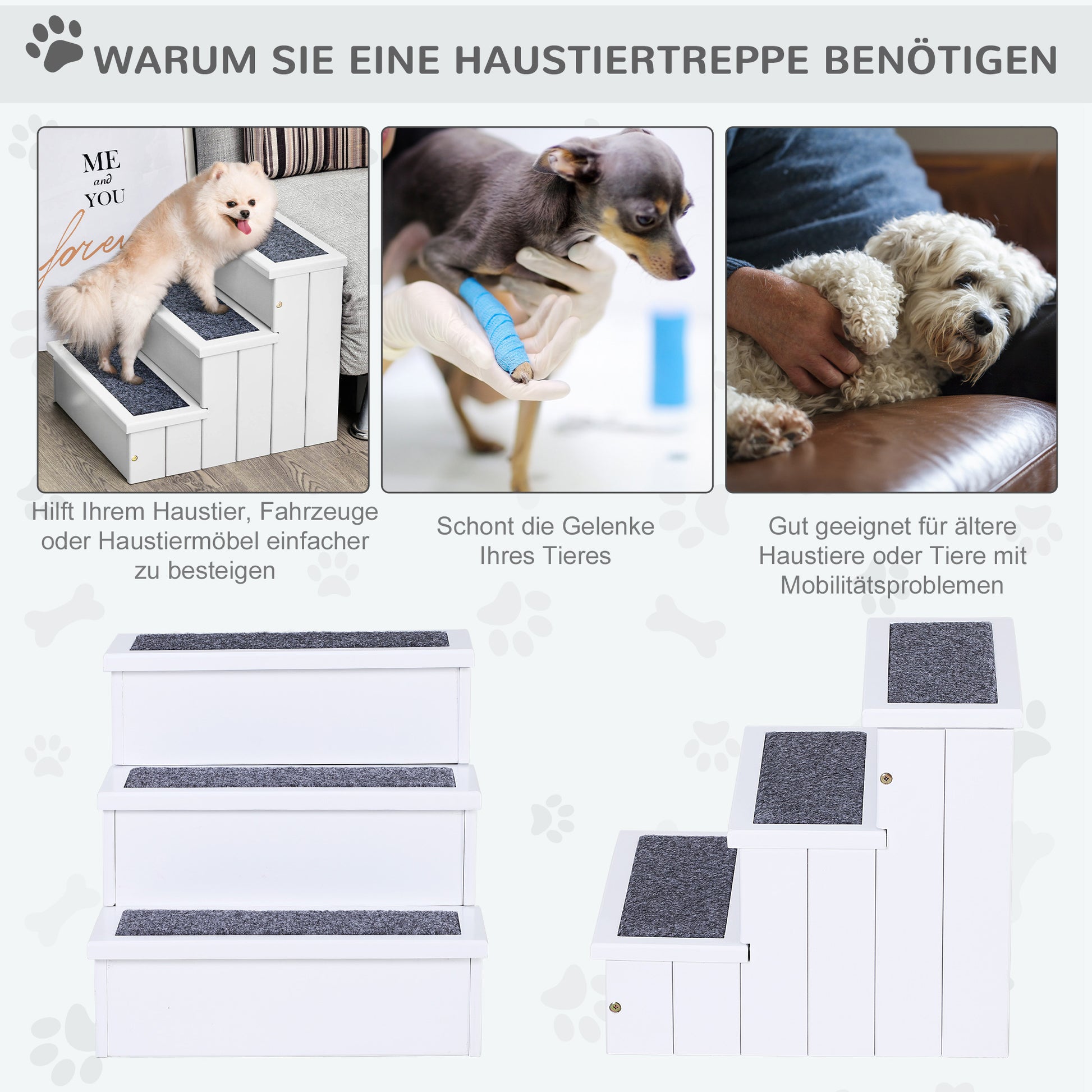 WARUM SIE EINE HAUSTIERTREPPE BENÖTIGEN

ME and YOU forev

Hilft Ihrem Haustier, Fahrzeuge oder Haustiermöbel einfacher zu besteigen

Schont die Gelenke Ihres Tieres

Gut geeignet für ältere Haustiere oder Tiere mit Mobilitätsproblemen