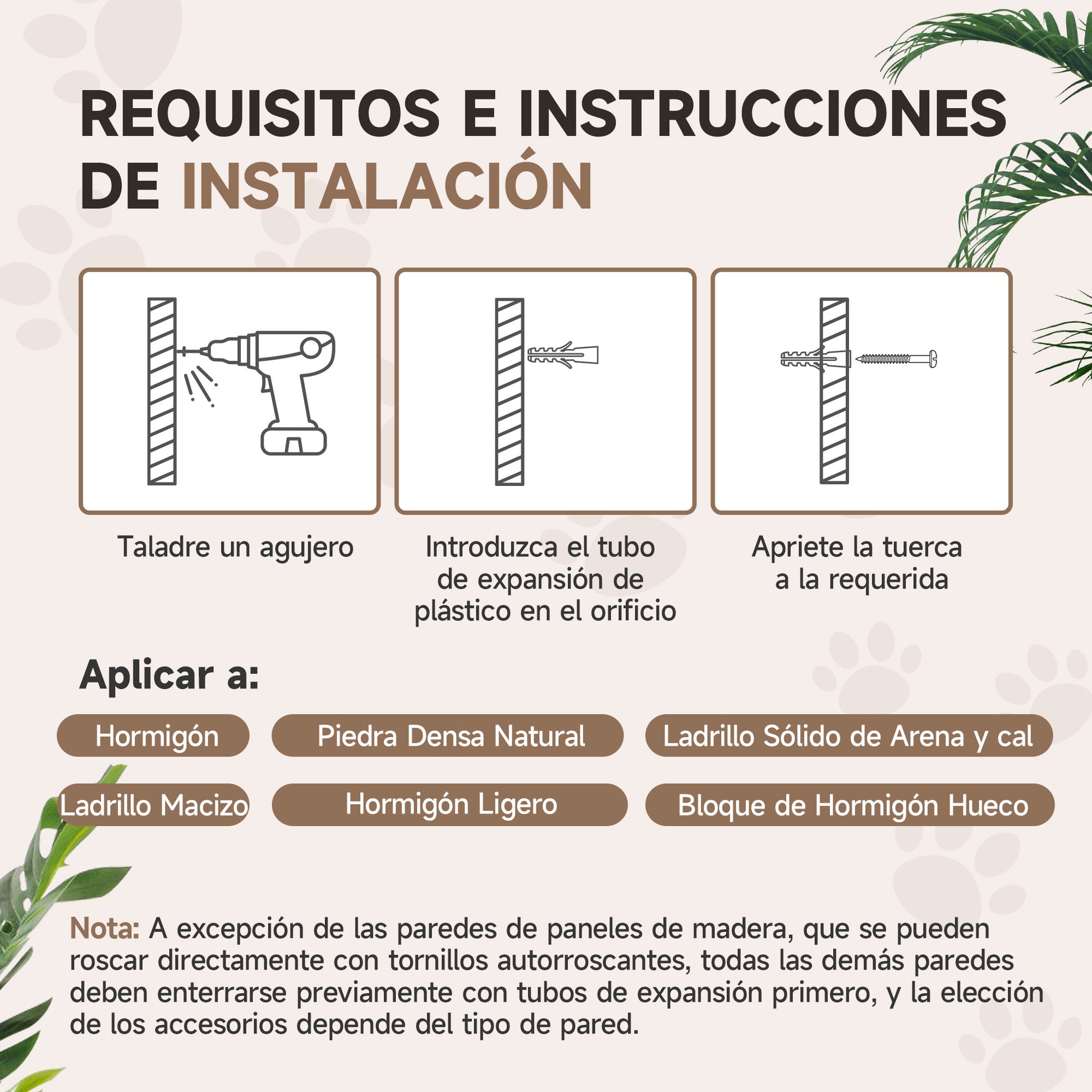 REQUISITOS E INSTRUCCIONES DE INSTALACIÓN

Taladre un agujero

Introduzca el tubo de expansión de plástico en el orificio

Apriete la tuerca a la requerida

Aplicar a:

Hormigón

Piedra Densa Natural

Ladrillo Sólido de Arena y cal

Ladrillo Macizo

Hormigón Ligero

Bloque de Hormigón Hueco

Nota: A excepción de las paredes de paneles de madera, que se pueden roscar directamente con tornillos autorroscantes, todas las demás paredes deben enterrarse previamente con tubos de expansión primero, y la elección de los accesorios depende del tipo de pared.