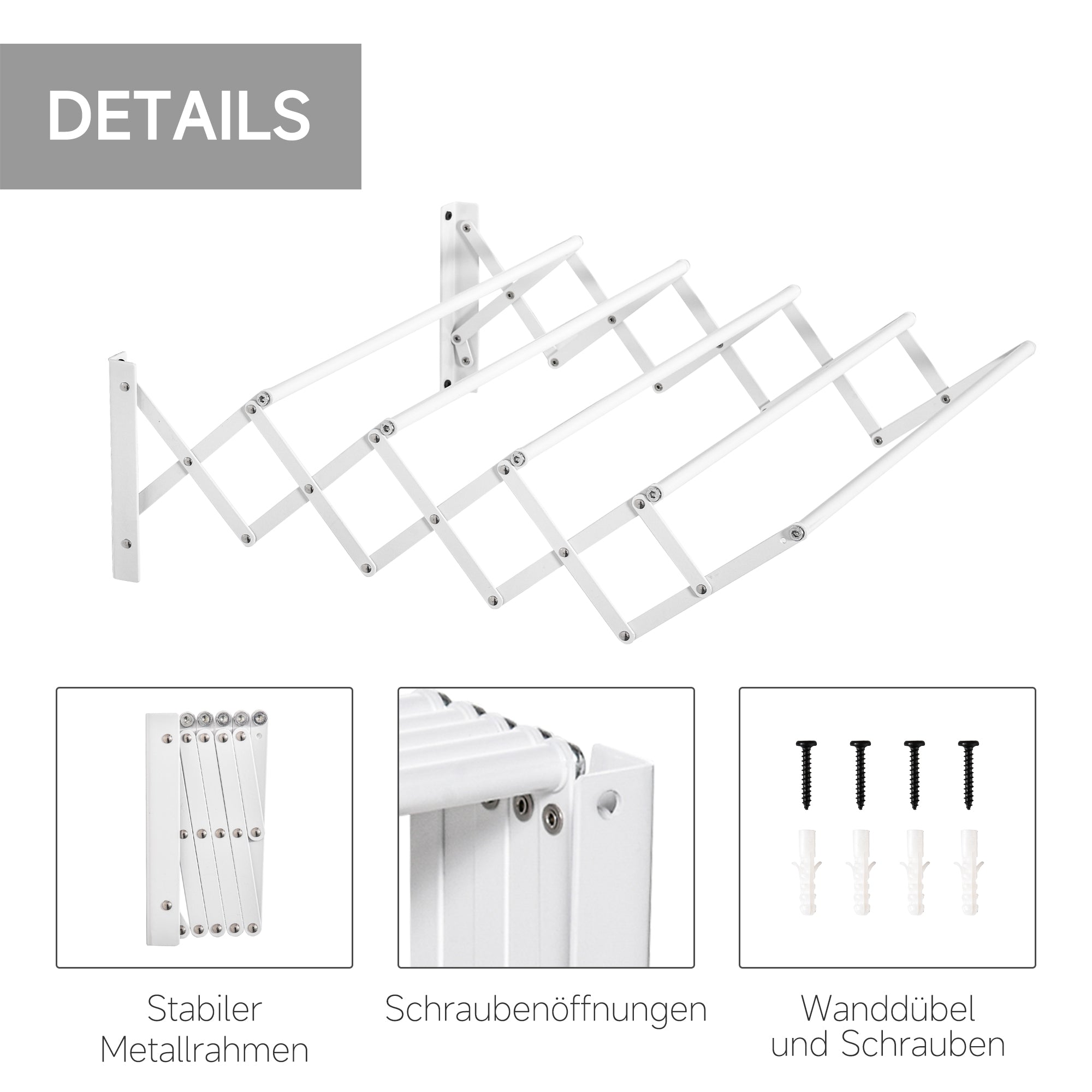 DETAILS

Stabiler Metallrahmen

Schraubenöffnungen

Wanddübel und Schrauben