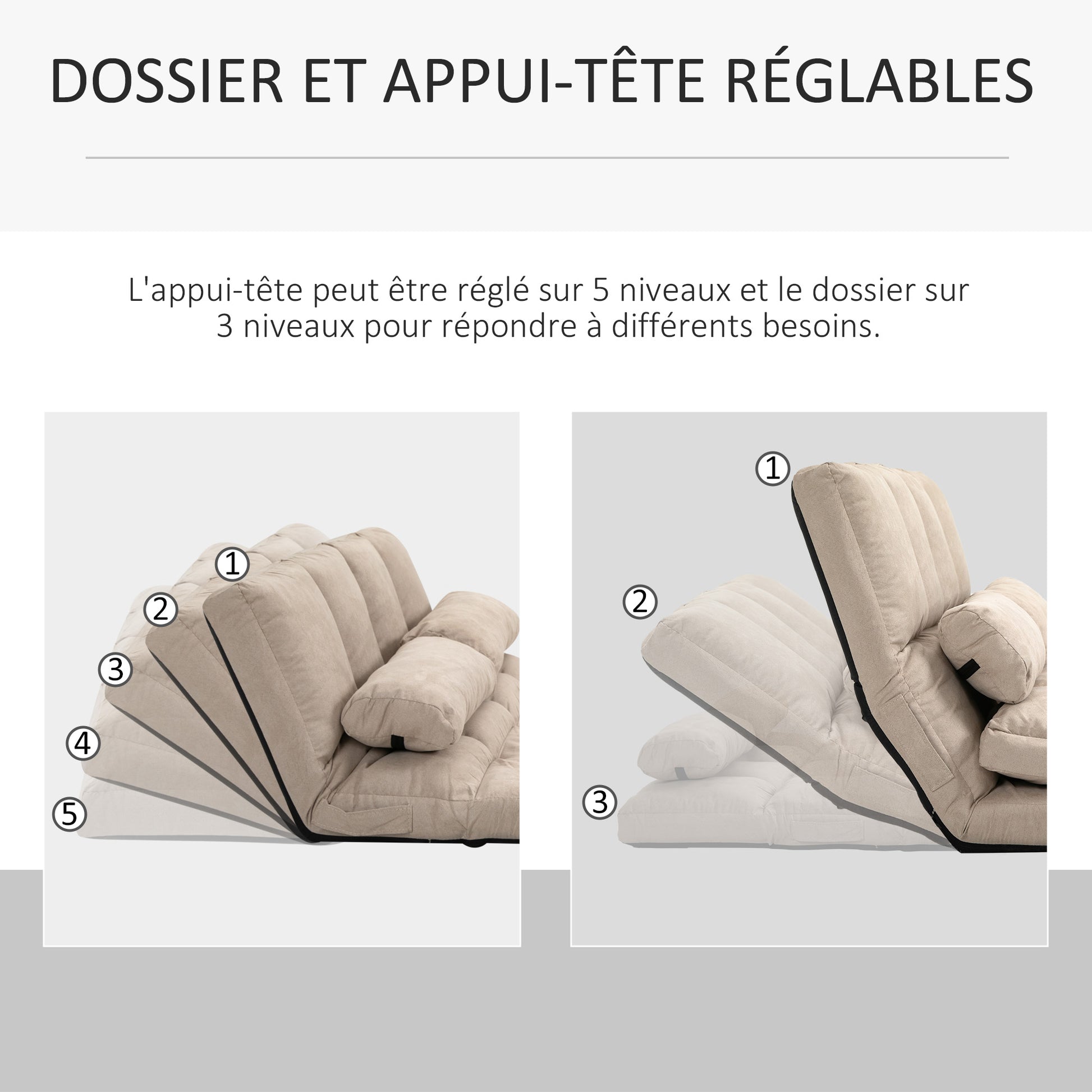 DOSSIER ET APPUI-TÊTE RÉGLABLES

L'appui-tête peut être réglé sur 5 niveaux et le dossier sur 3 niveaux pour répondre à différents besoins.

1
2
3
4
5

1
2
3