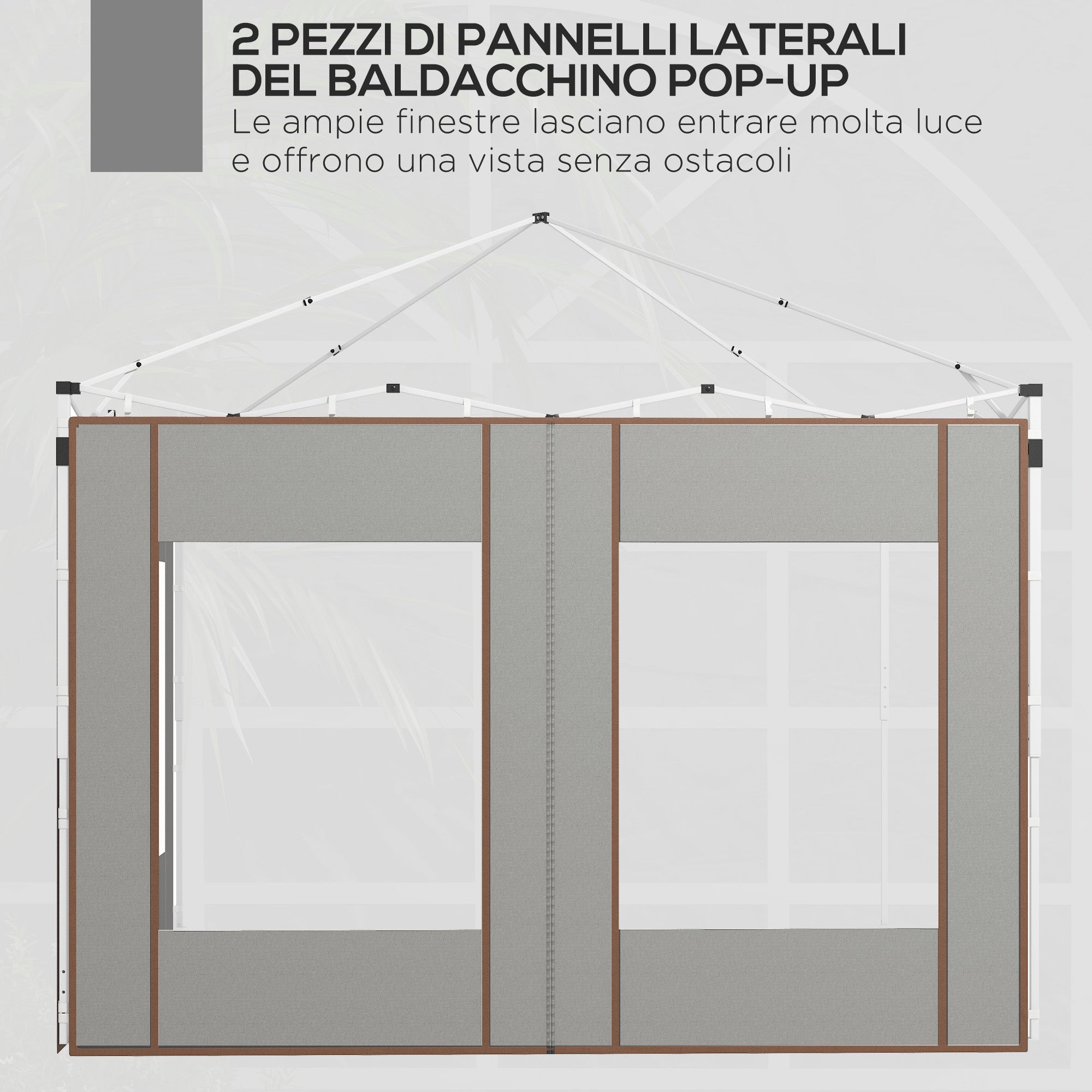 2 PEZZI DI PANNELLI LATERALI DEL BALDACCHINO POP-UP

Le ampie finestre lasciano entrare molta luce e offrono una vista senza ostacoli