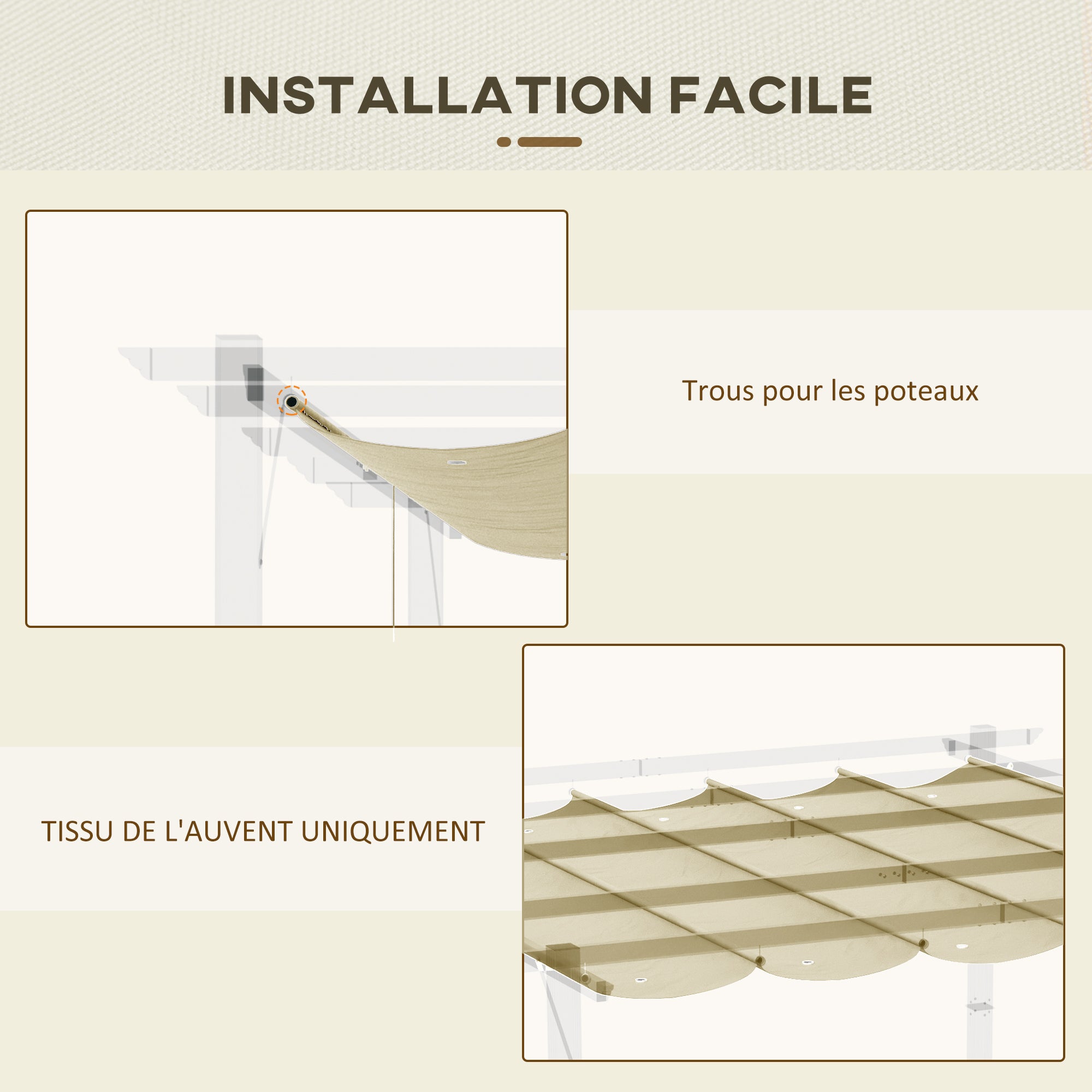 INSTALLATION FACILE

Trous pour les poteaux

TISSU DE L'AUVENT UNIQUEMENT