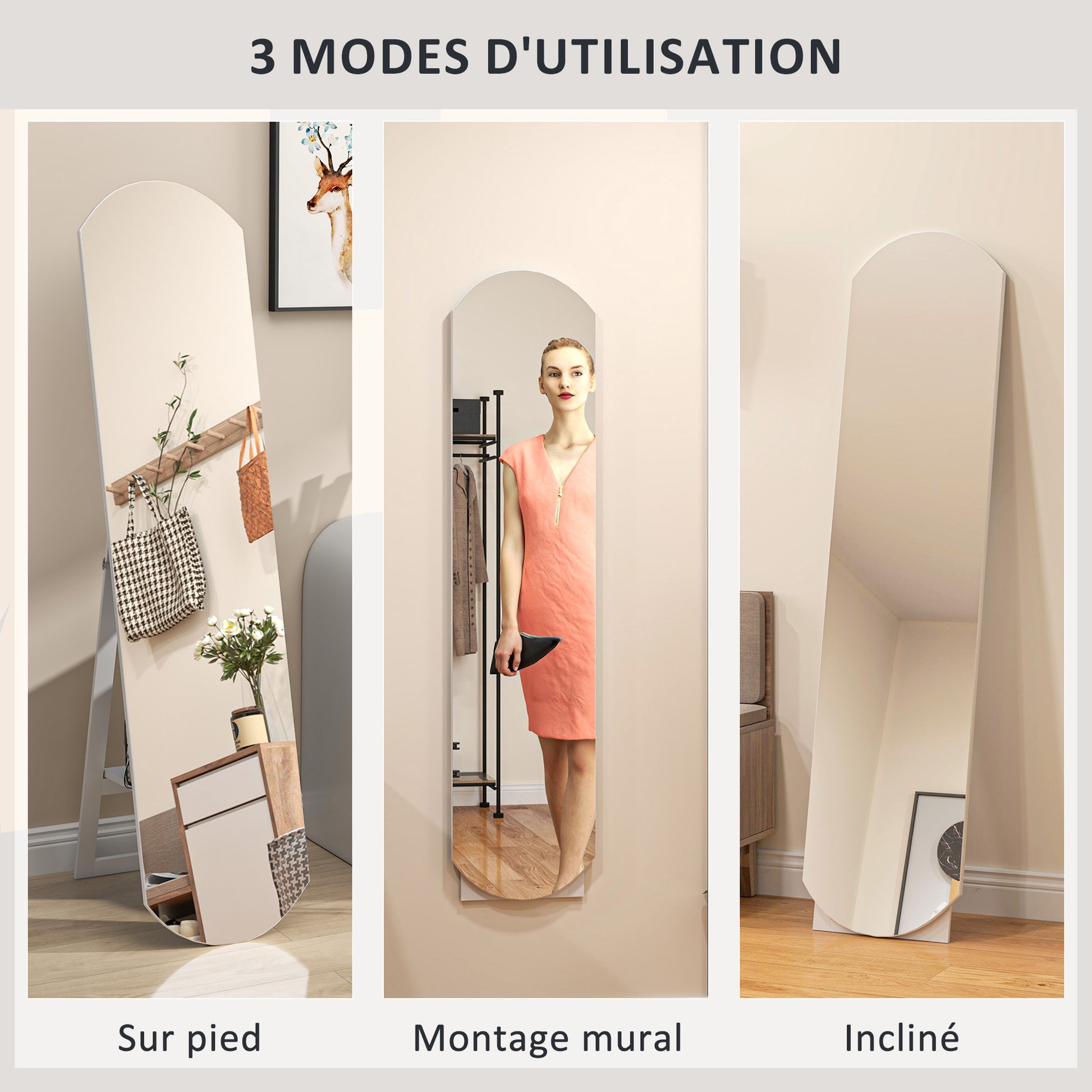 3 MODES D'UTILISATION

Sur pied

Montage mural

Incliné