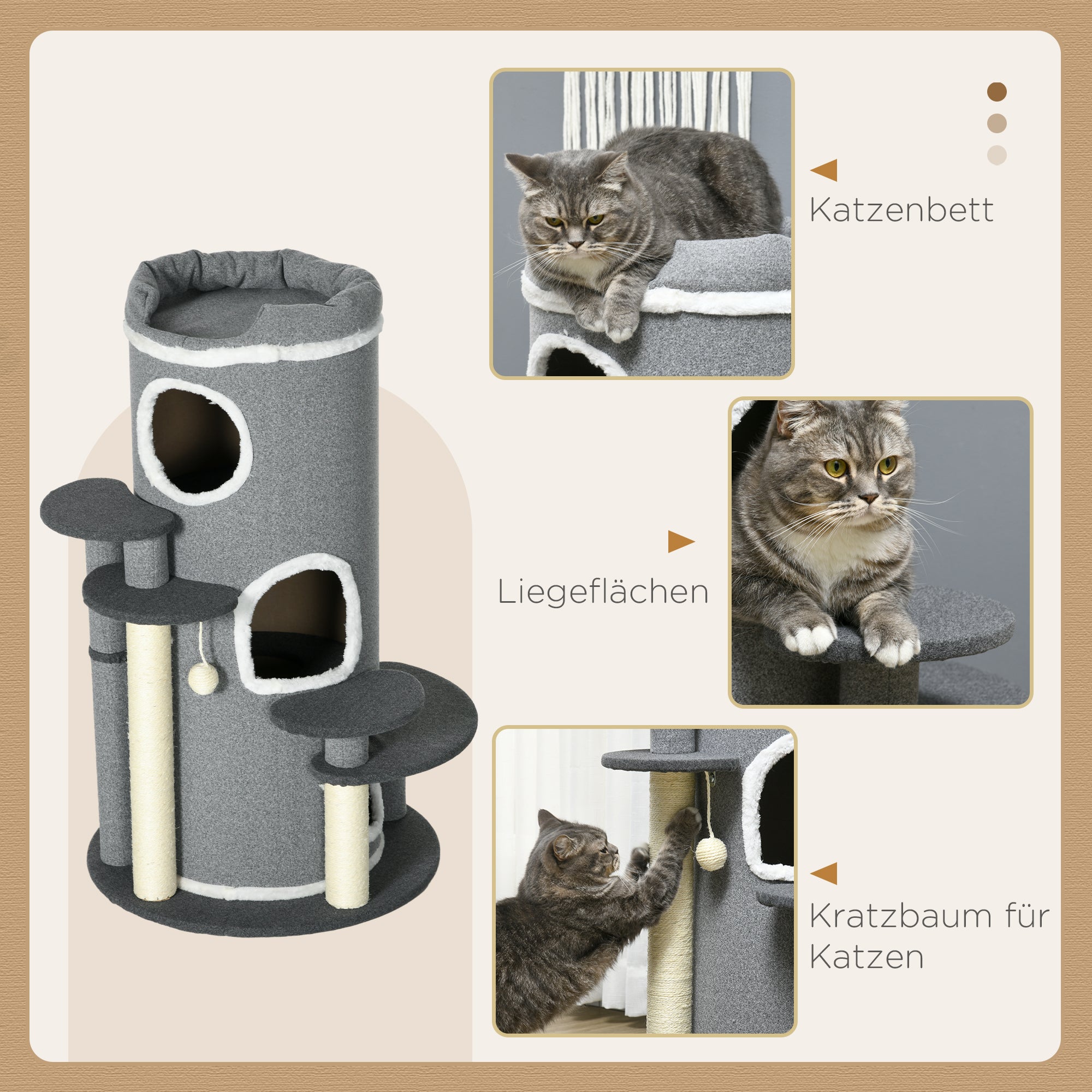 Katzenbett

Liegeflächen

Kratzbaum für Katzen