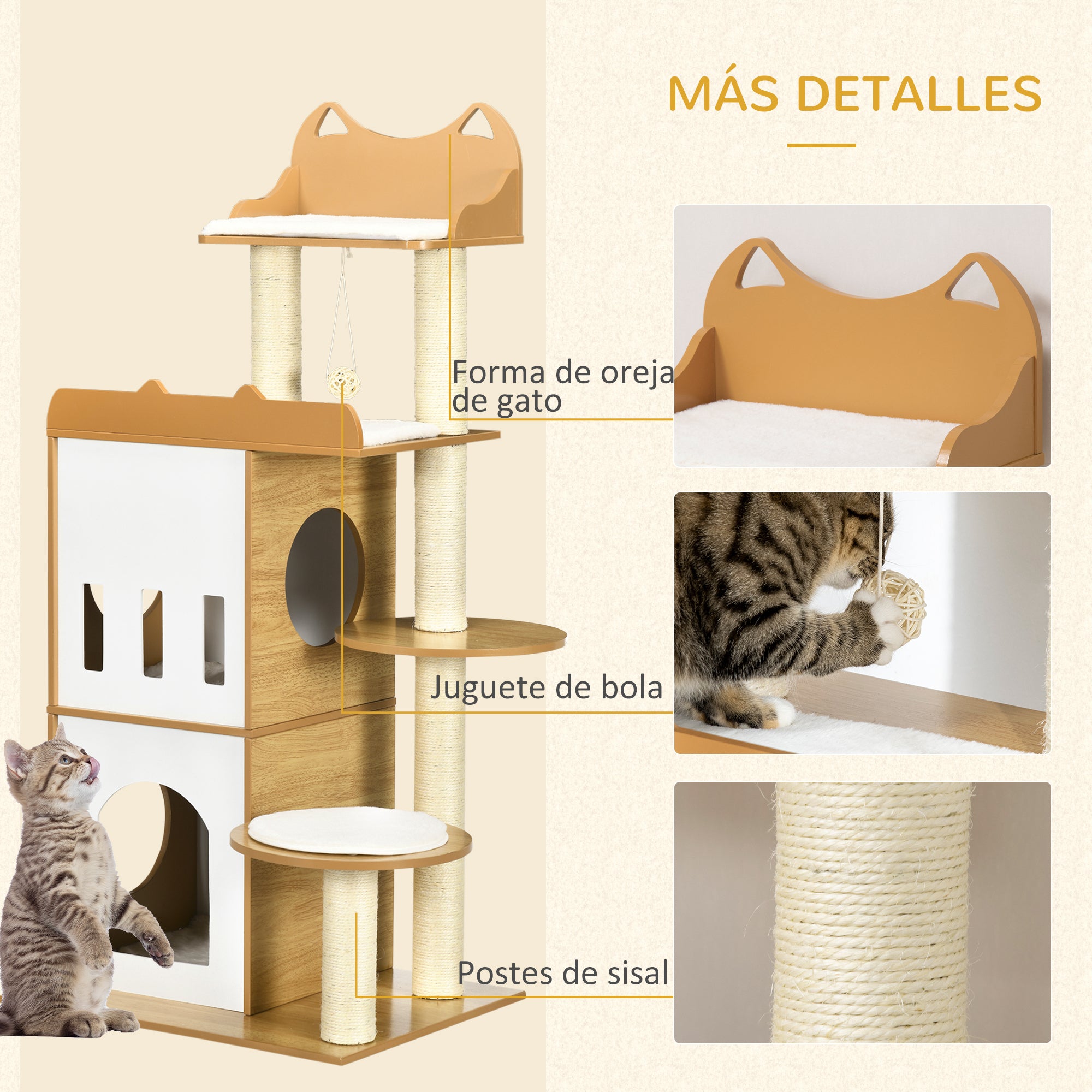 MÁS DETALLES

Forma de oreja de gato

Juguete de bola

Postes de sisal