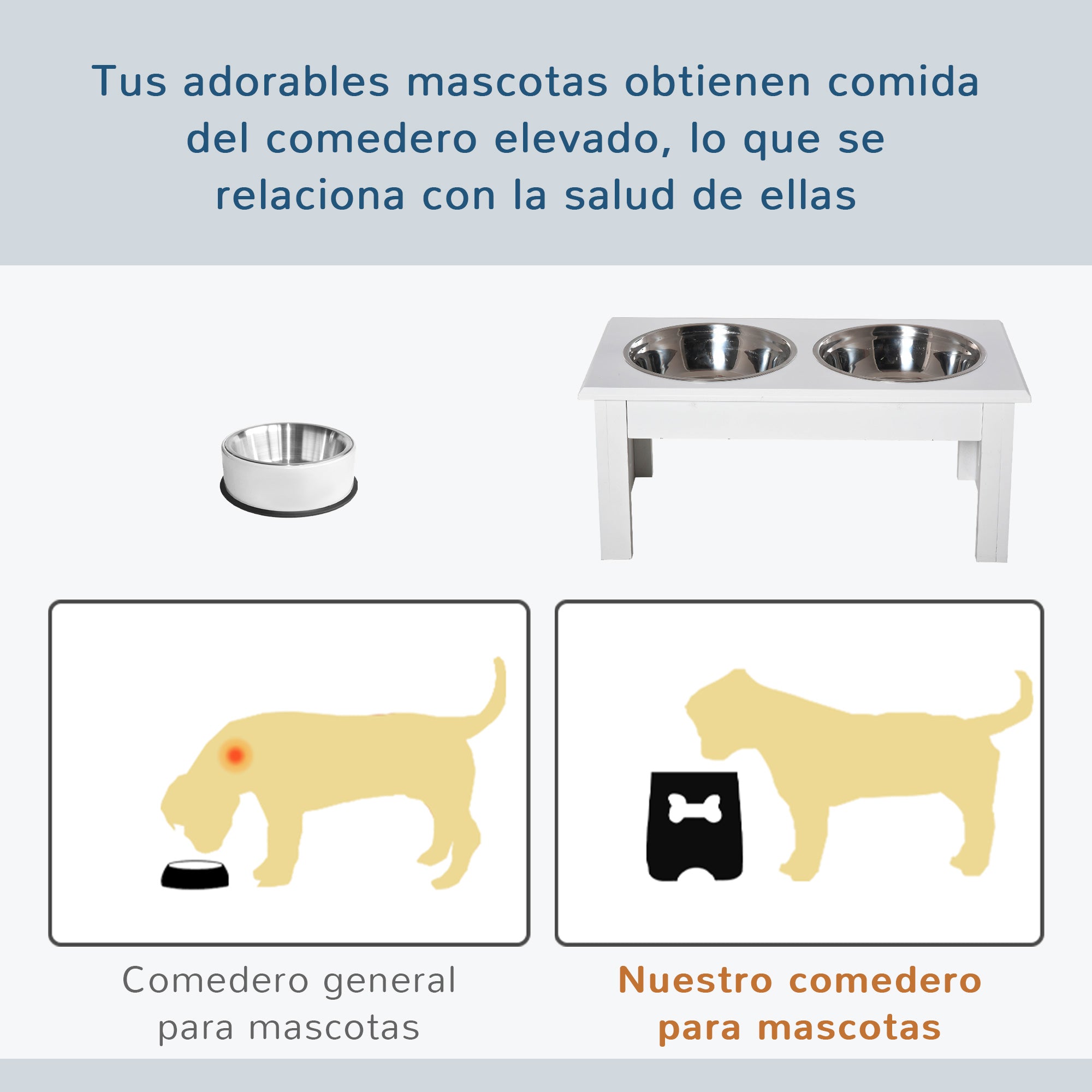 Tus adorables mascotas obtienen comida del comedero elevado, lo que se relaciona con la salud de ellas

Comedero general para mascotas

Nuestro comedero para mascotas