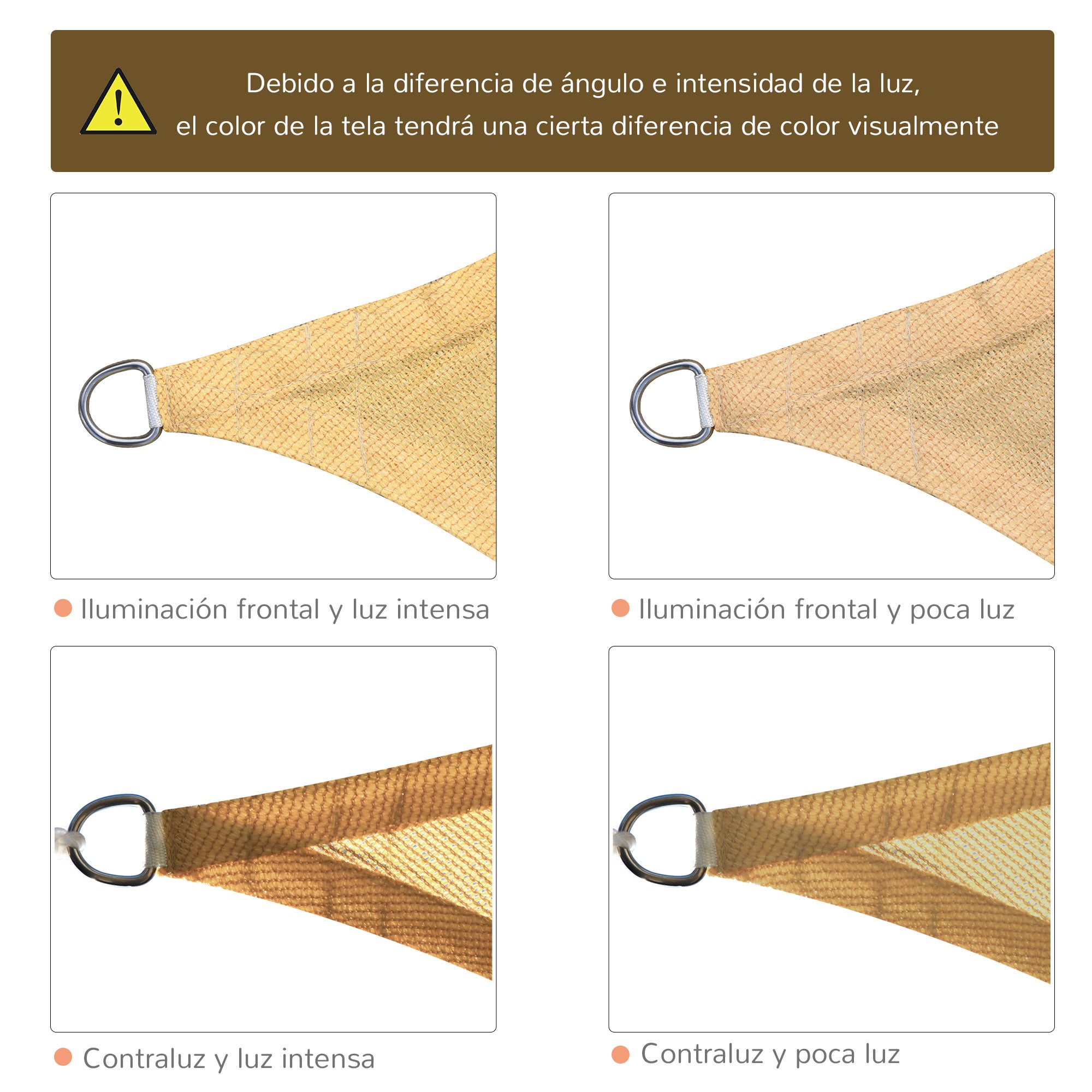 Debido a la diferencia de ángulo e intensidad de la luz, el color de la tela tendrá una cierta diferencia de color visualmente

Iluminación frontal y luz intensa

Iluminación frontal y poca luz

Contraluz y luz intensa

Contraluz y poca luz