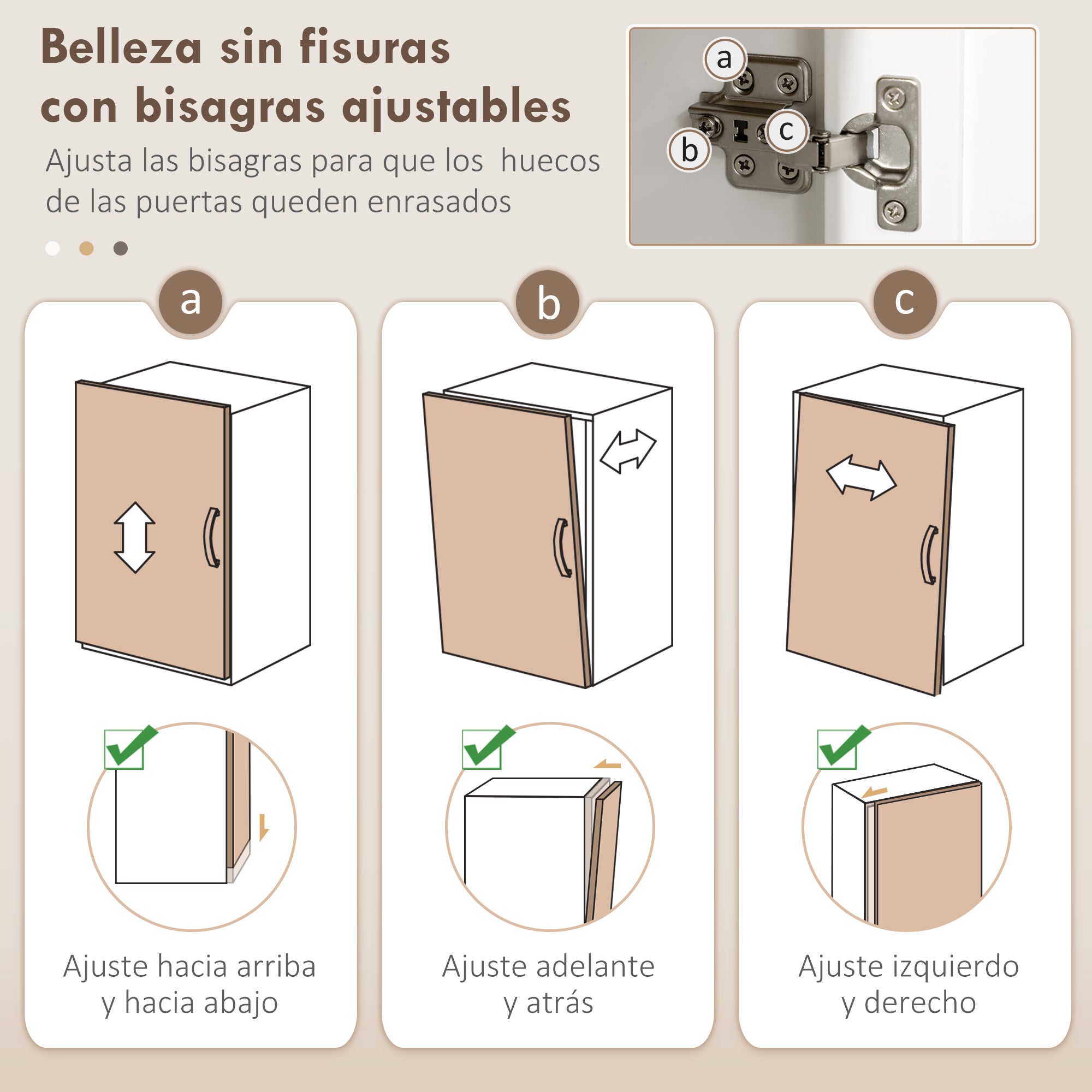 Belleza sin fisuras con bisagras ajustables

Ajusta las bisagras para que los  huecos de las puertas queden enrasados

a

b

c

a

Ajuste hacia arriba y hacia abajo

b

Ajuste adelante y atrás

c

Ajuste izquierdo y derecho