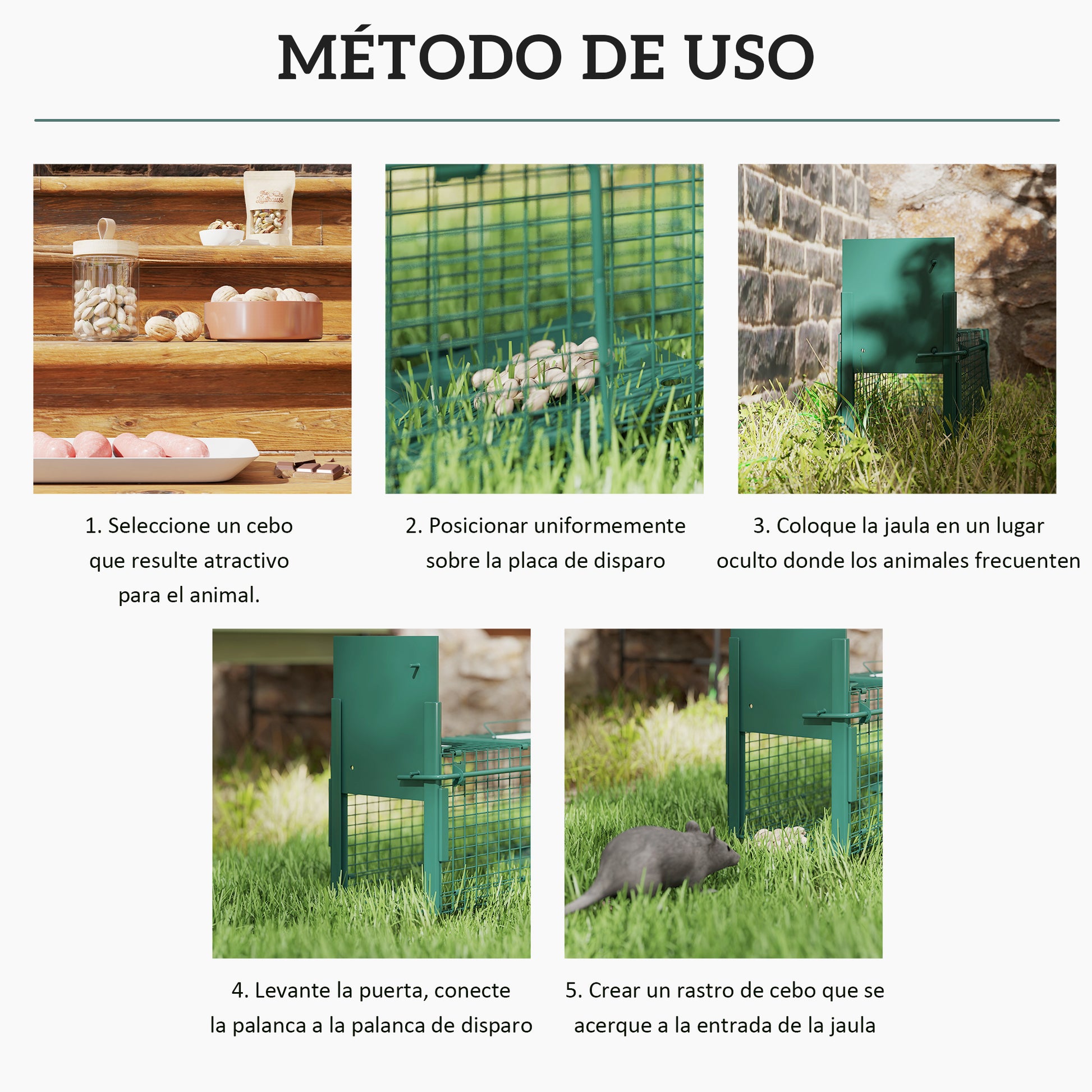 MÉTODO DE USO

The Nuthouse

1. Seleccione un cebo que resulte atractivo para el animal.

2. Posicionar uniformemente sobre la placa de disparo

3. Coloque la jaula en un lugar oculto donde los animales frecuenten

4. Levante la puerta, conecte la palanca a la palanca de disparo

5. Crear un rastro de cebo que se acerque a la entrada de la jaula