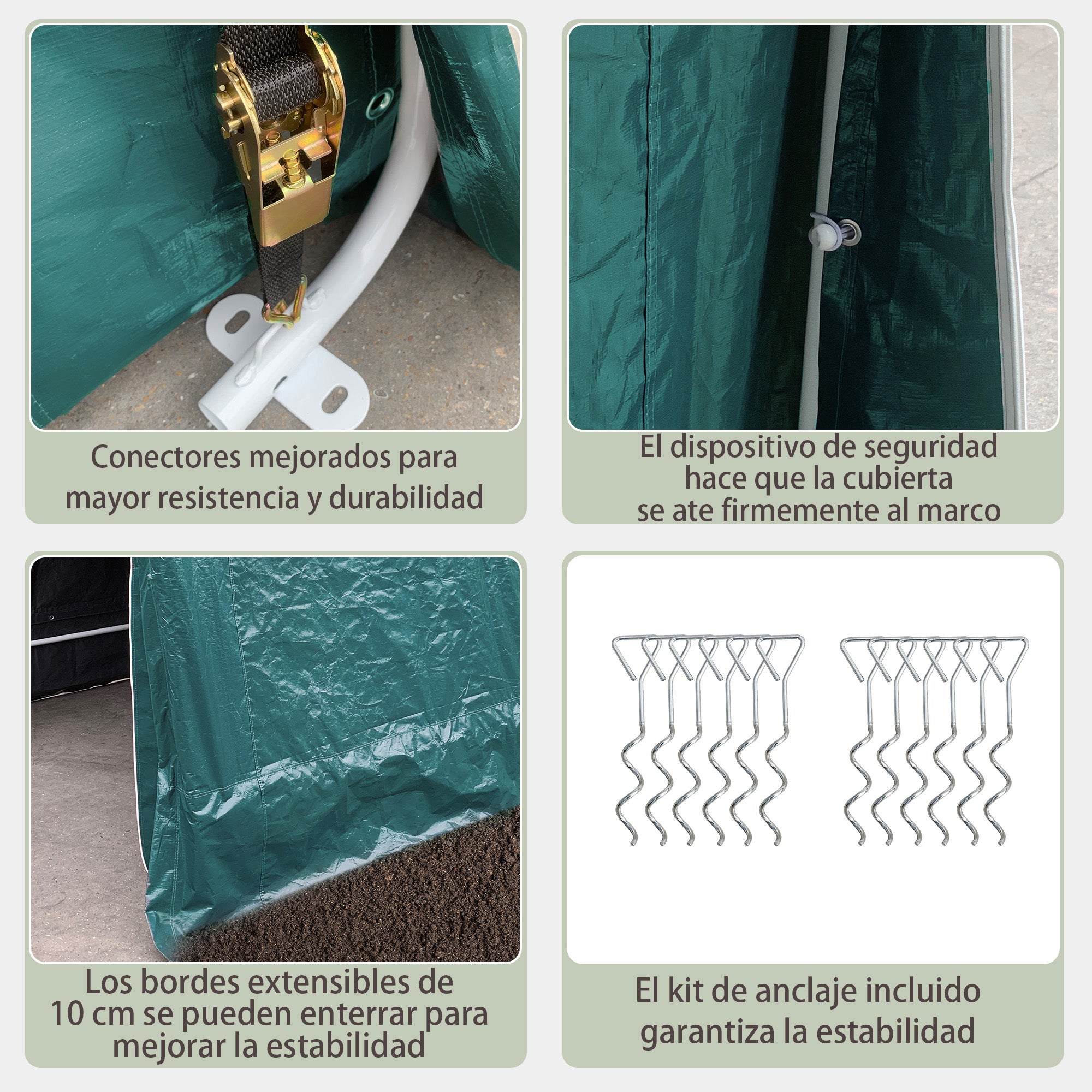 Conectores mejorados para mayor resistencia y durabilidad

El dispositivo de seguridad hace que la cubierta se ate firmemente al marco

Los bordes extensibles de 10 cm se pueden enterrar para mejorar la estabilidad

El kit de anclaje incluido garantiza la estabilidad