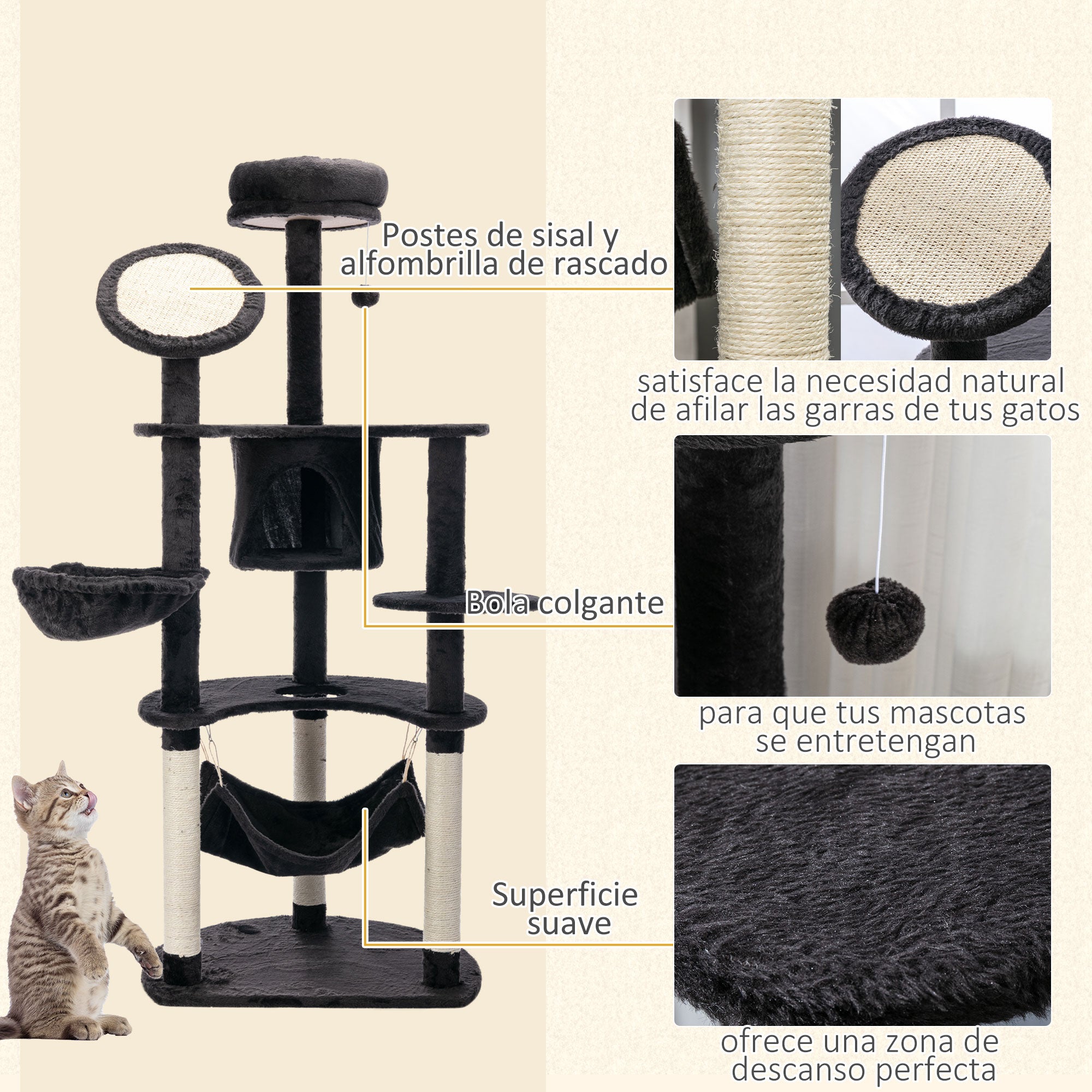 Postes de sisal y alfombrilla de rascado

satisface la necesidad natural de afilar las garras de tus gatos

Bola colgante

para que tus mascotas se entretengan

Superficie suave

ofrece una zona de descanso perfecta