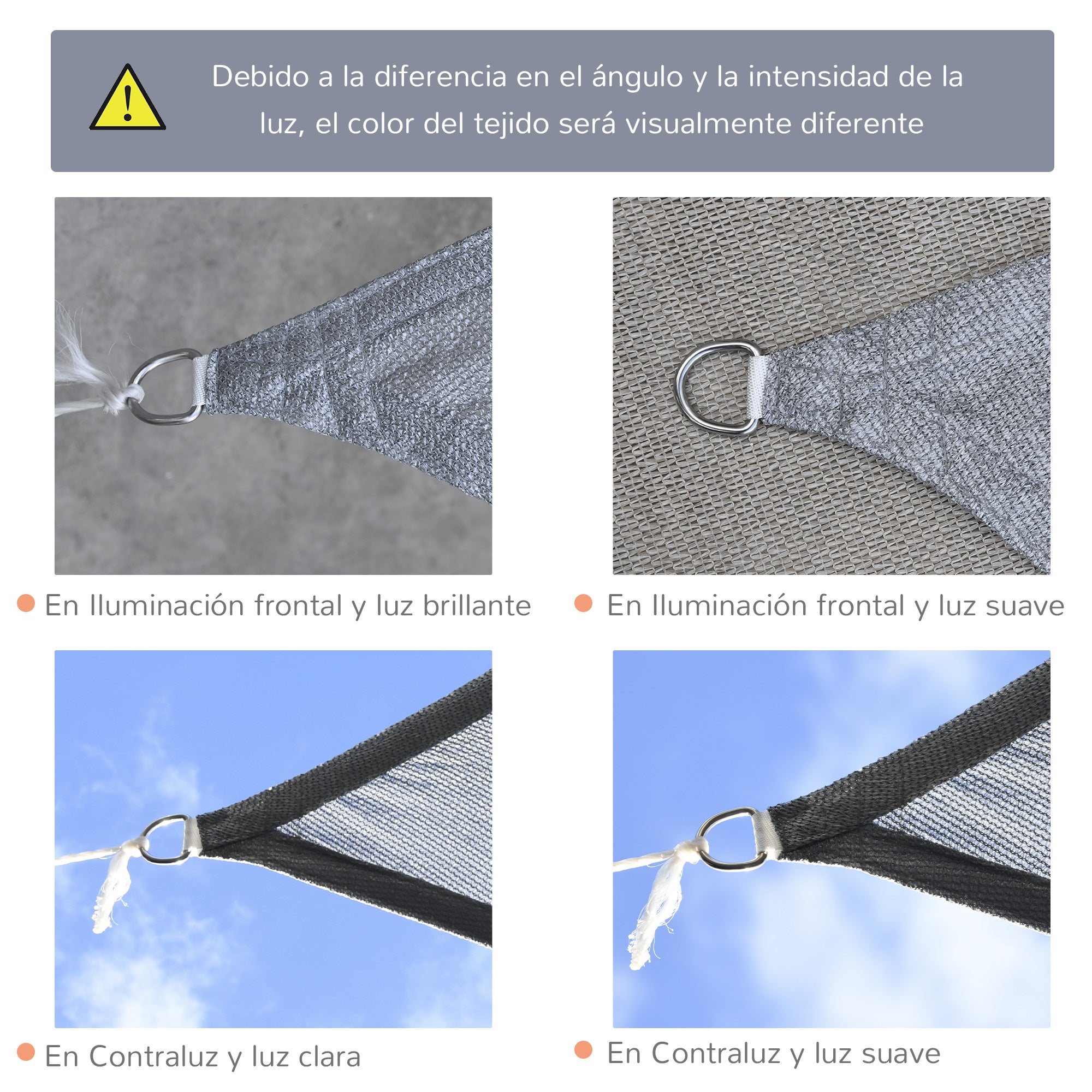 Debido a la diferencia en el ángulo y la intensidad de la luz, el color del tejido será visualmente diferente

En Iluminación frontal y luz brillante

En Iluminación frontal y luz suave

En Contraluz y luz clara

En Contraluz y luz suave