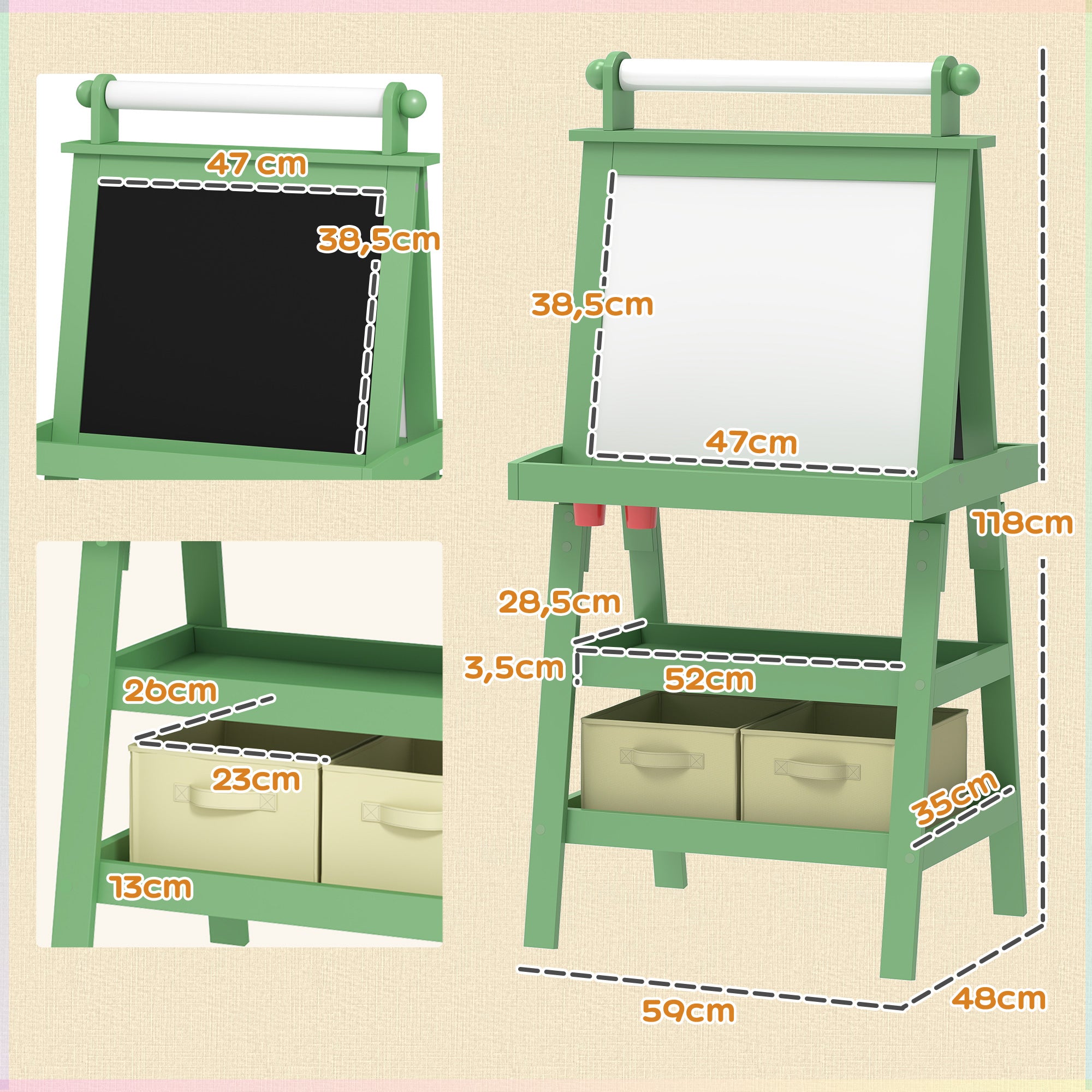 47 cm
38,5cm
26cm
23cm
13cm
38,5cm
47cm
118cm
28,5cm
3,5cm
52cm
35cm
59cm
48cm