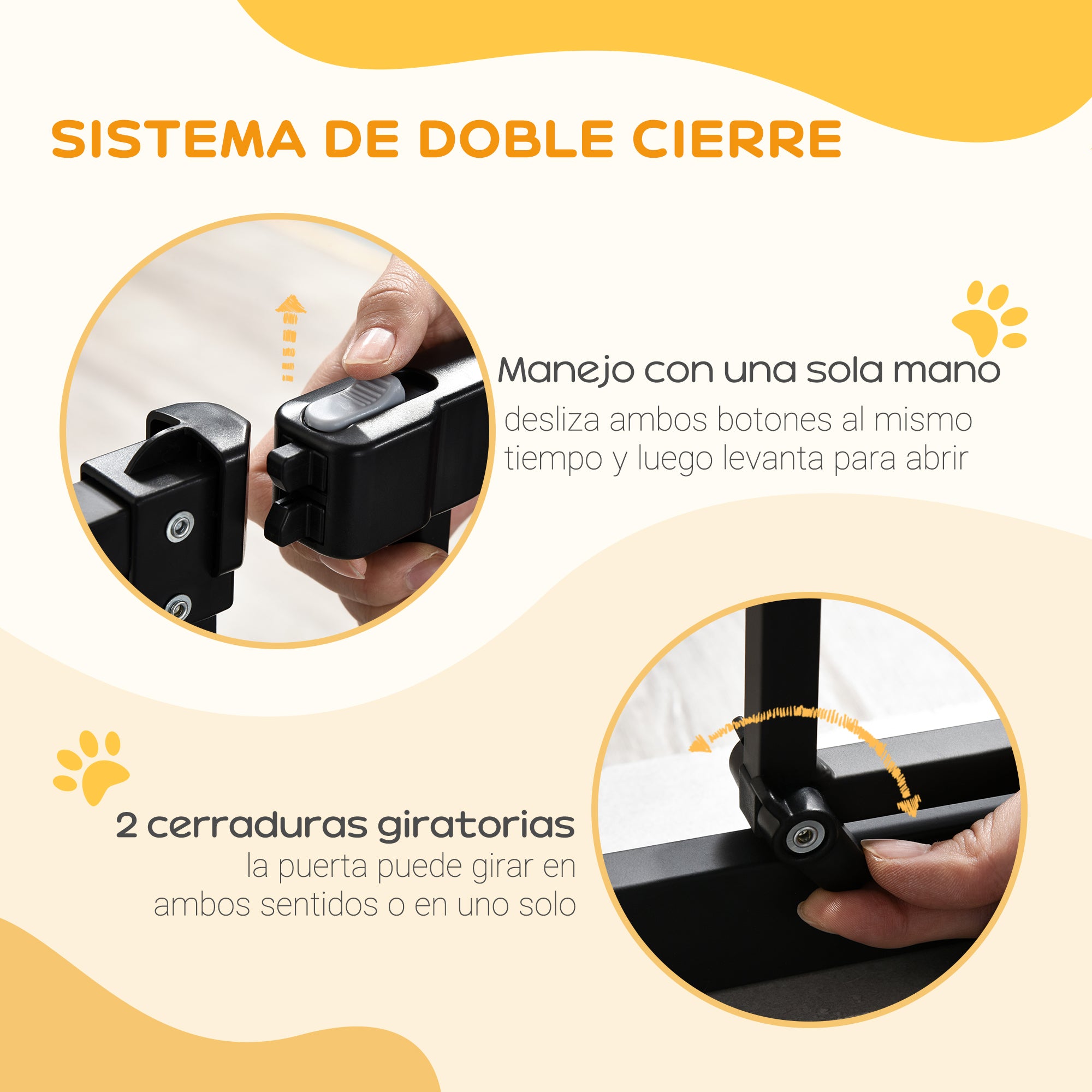 SISTEMA DE DOBLE CIERRE

Manejo con una sola mano
desliza ambos botones al mismo tiempo y luego levanta para abrir

2 cerraduras giratorias
la puerta puede girar en ambos sentidos o en uno solo