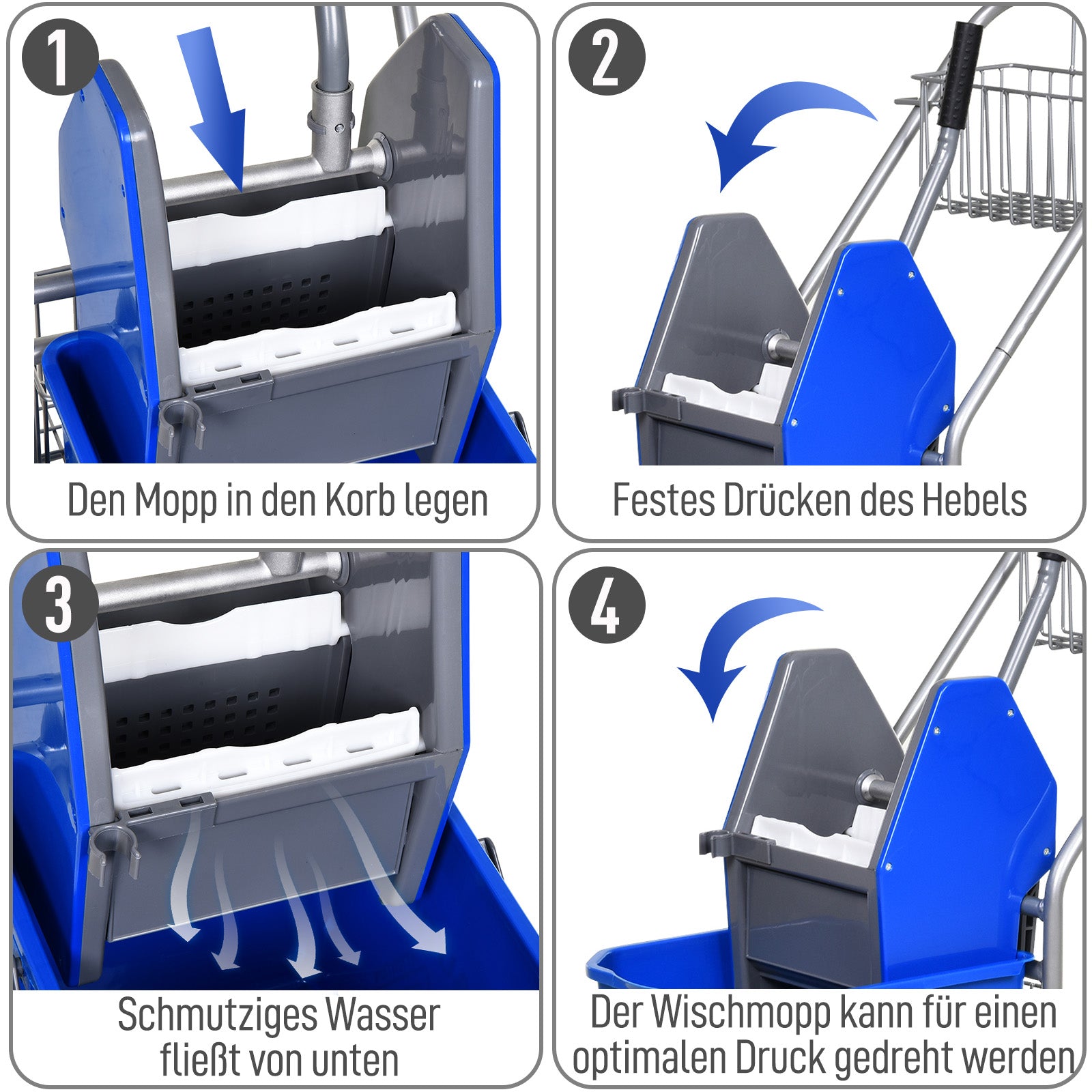 1

Den Mopp in den Korb legen

2

Festes Drücken des Hebels

3

Schmutziges Wasser fließt von unten

4

Der Wischmopp kann für einen optimalen Druck gedreht werden