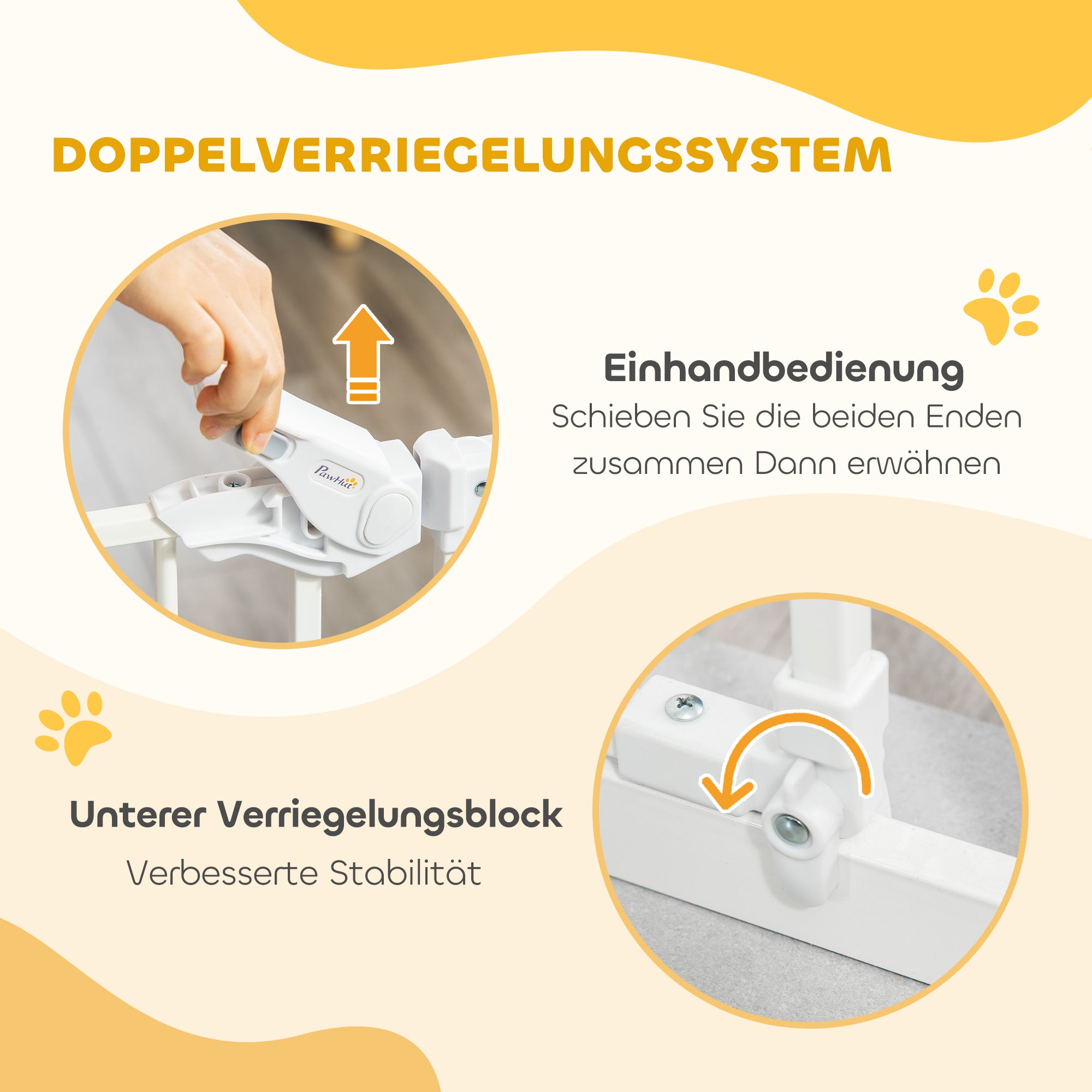 DOPPELVERRIEGELUNGSSYSTEM

PawHut

Einhandbedienung
Schieben Sie die beiden Enden zusammen Dann erwähnen

Unterer Verriegelungsblock
Verbesserte Stabilität