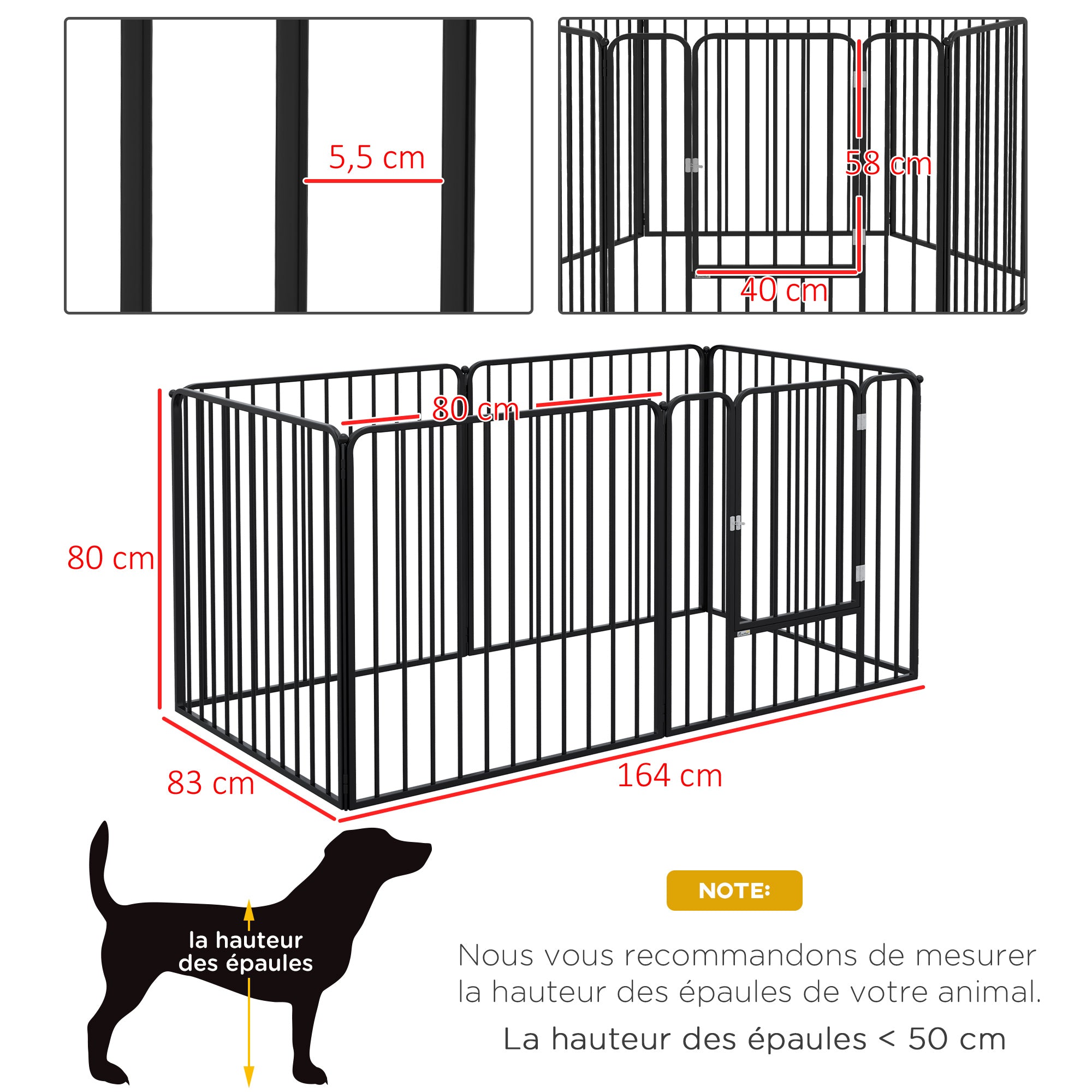 5,5 cm

58 cm

40 cm

80 cm

80 cm

83 cm

164 cm

la hauteur des épaules

NOTE:

Nous vous recommandons de mesurer la hauteur des épaules de votre animal.

La hauteur des épaules < 50 cm