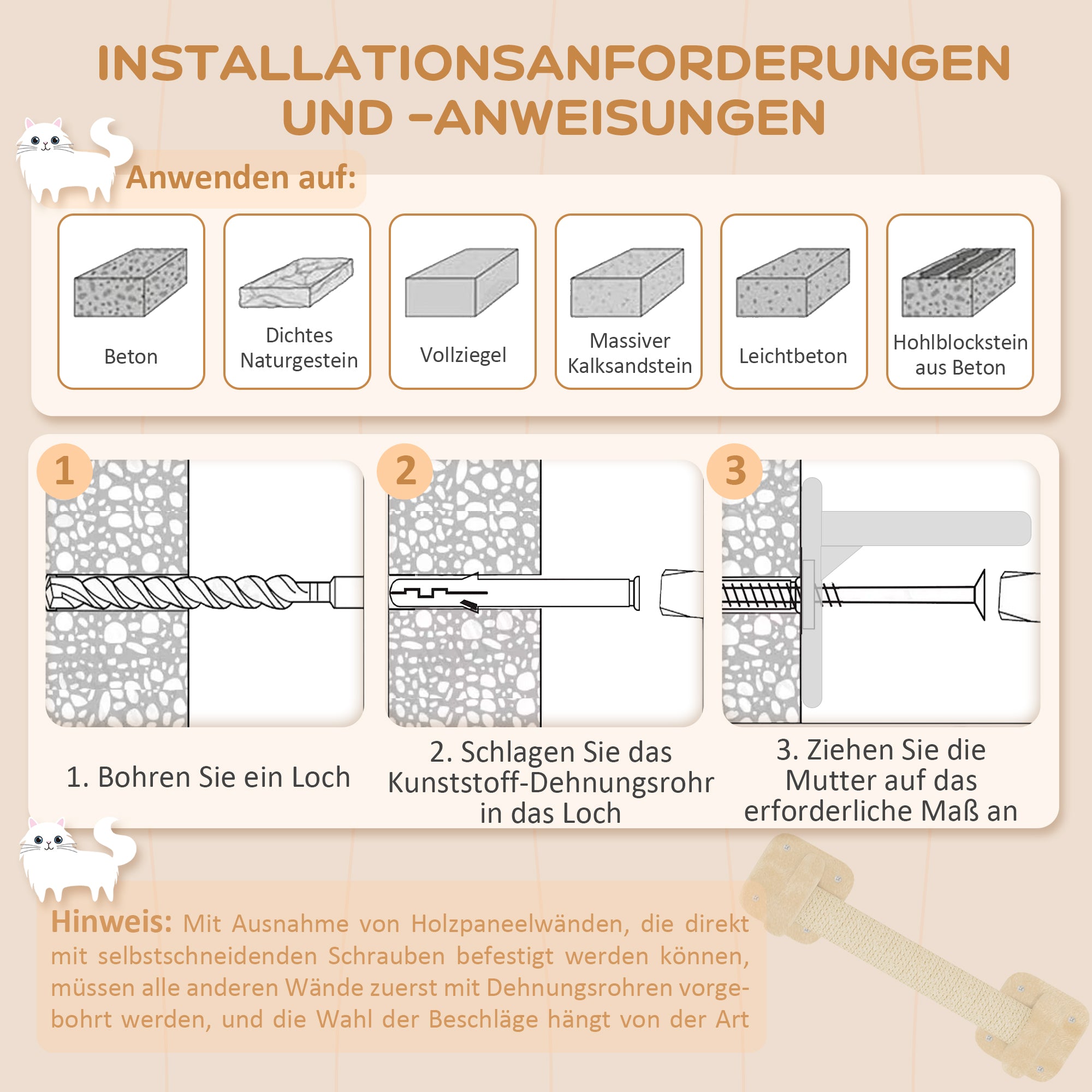 INSTALLATIONSANFORDERUNGEN UND -ANWEISUNGEN

Anwenden auf:

Beton

Dichtes Naturgestein

Vollziegel

Massiver Kalksandstein

Leichtbeton

Hohlblockstein aus Beton

1

2

3

1. Bohren Sie ein Loch

2. Schlagen Sie das Kunststoff-Dehnungsrohr in das Loch

3. Ziehen Sie die Mutter auf das erforderliche Maß an

Hinweis: Mit Ausnahme von Holzpaneelwänden, die direkt mit selbstschneidenden Schrauben befestigt werden können, müssen alle anderen Wände zuerst mit Dehnungsrohren vorgebohrt werden, und die Wahl der Beschläge hängt von der Art