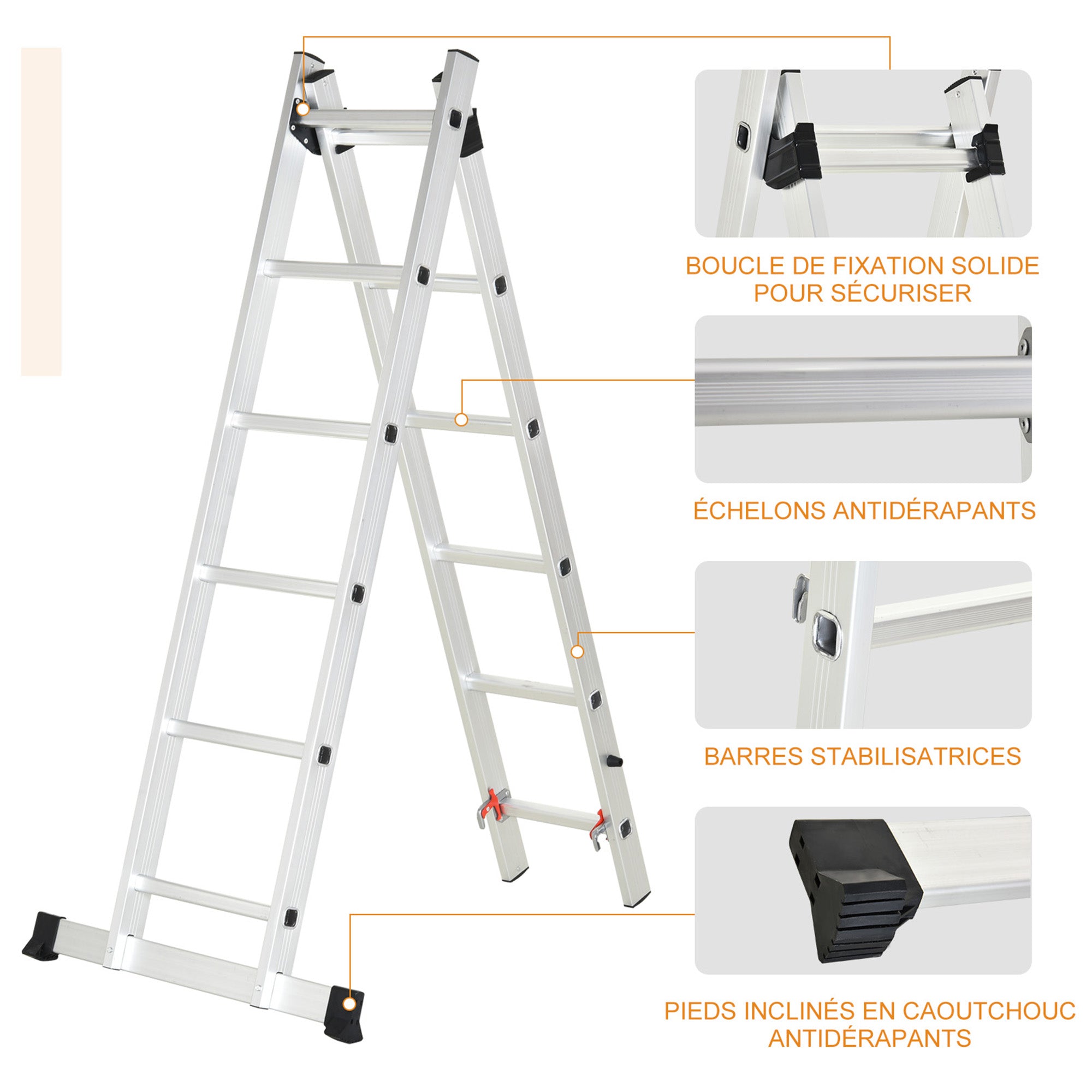 BOUCLE DE FIXATION SOLIDE POUR SÉCURISER

ÉCHELONS ANTIDÉRAPANTS

BARRES STABILISATRICES

PIEDS INCLINÉS EN CAOUTCHOUC ANTIDÉRAPANTS