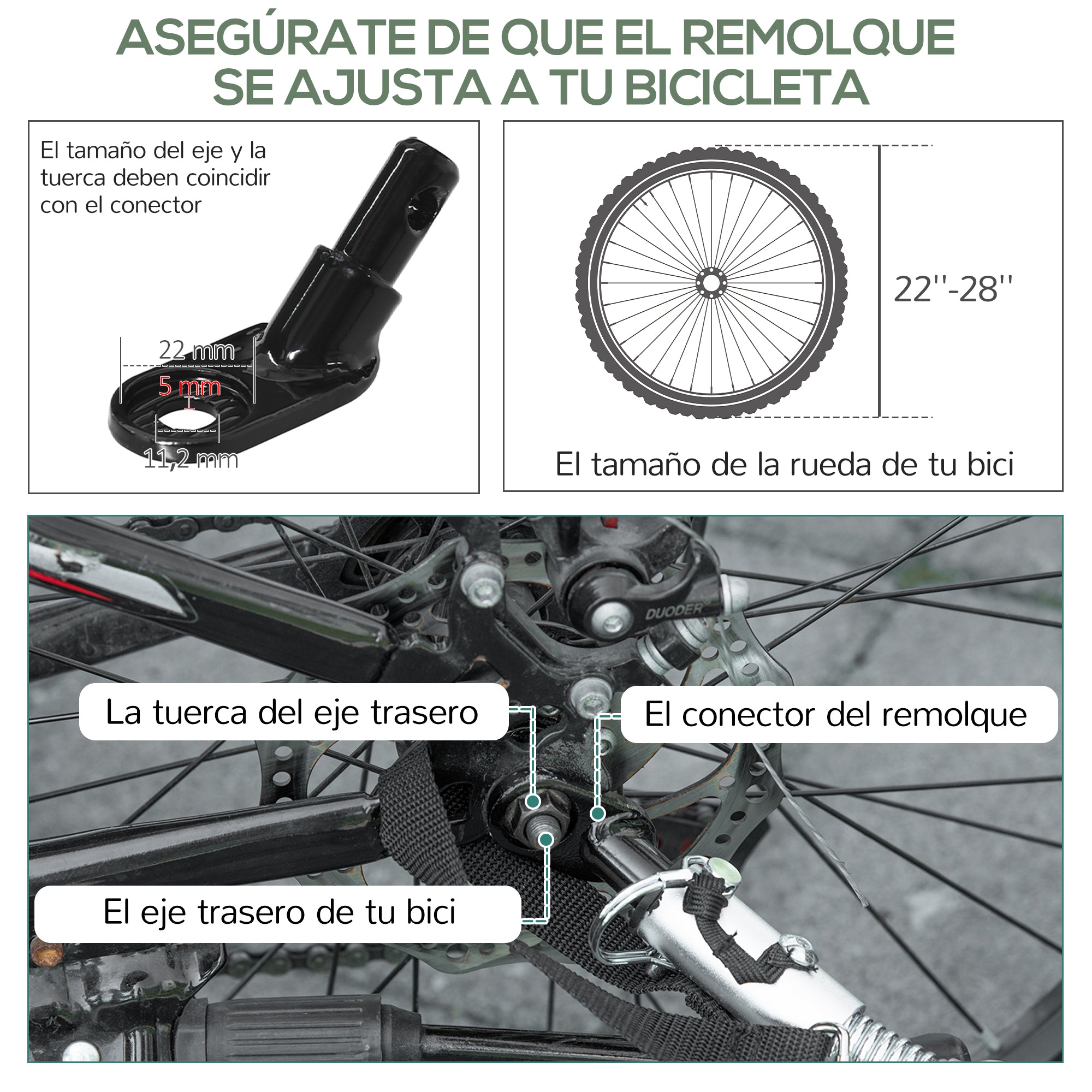 ASEGÚRATE DE QUE EL REMOLQUE SE AJUSTA A TU BICICLETA

El tamaño del eje y la tuerca deben coincidir con el conector

22 mm

5 mm

11,2 mm

22''-28''

El tamaño de la rueda de tu bici

DUODER

La tuerca del eje trasero

El conector del remolque

El eje trasero de tu bici