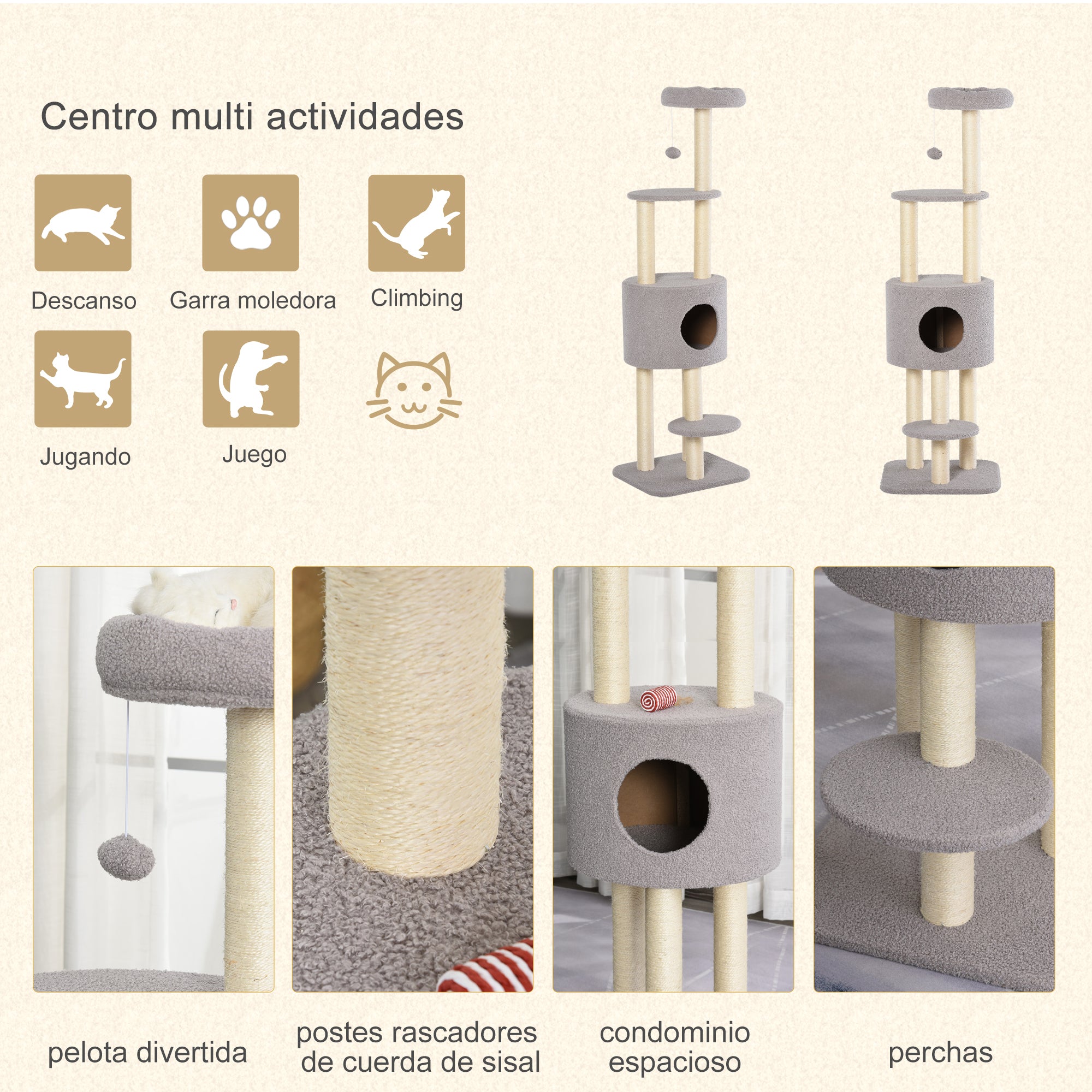 Centro multi actividades

Descanso

Garra moledora

Climbing

Jugando

Juego

pelota divertida

postes rascadores de cuerda de sisal

condominio espacioso

perchas